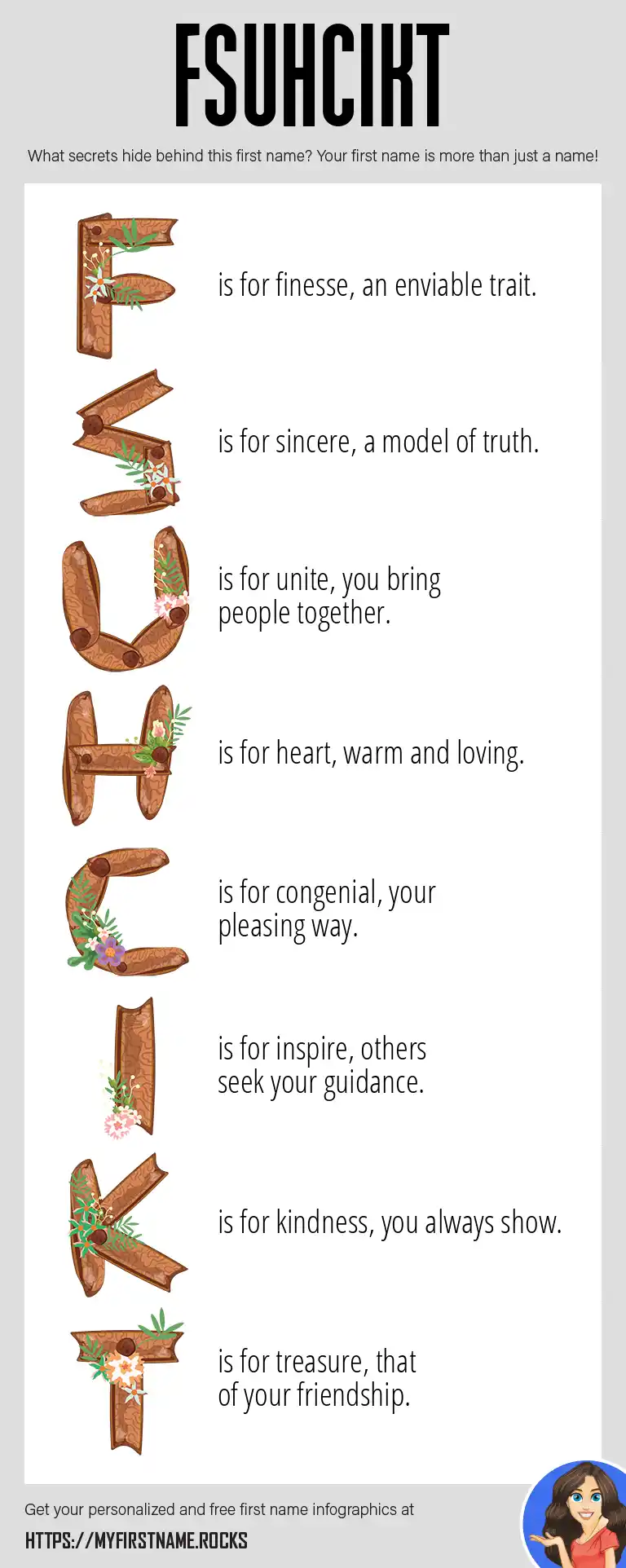 FSUHCIKT

What secrets hide behind this first name? Your first name is more than just a name!

F is for finesse, an enviable trait.

S is for sincere, a model of truth.

U is for unite, you bring people together.

H is for heart, warm and loving.

C is for congenial, your pleasing way.

I is for inspire, others seek your guidance.

K is for kindness, you always show.

T is for treasure, that of your friendship.

Get your personalized and free first name infographics at

HTTPS://MYFIRSTNAME.ROCKS