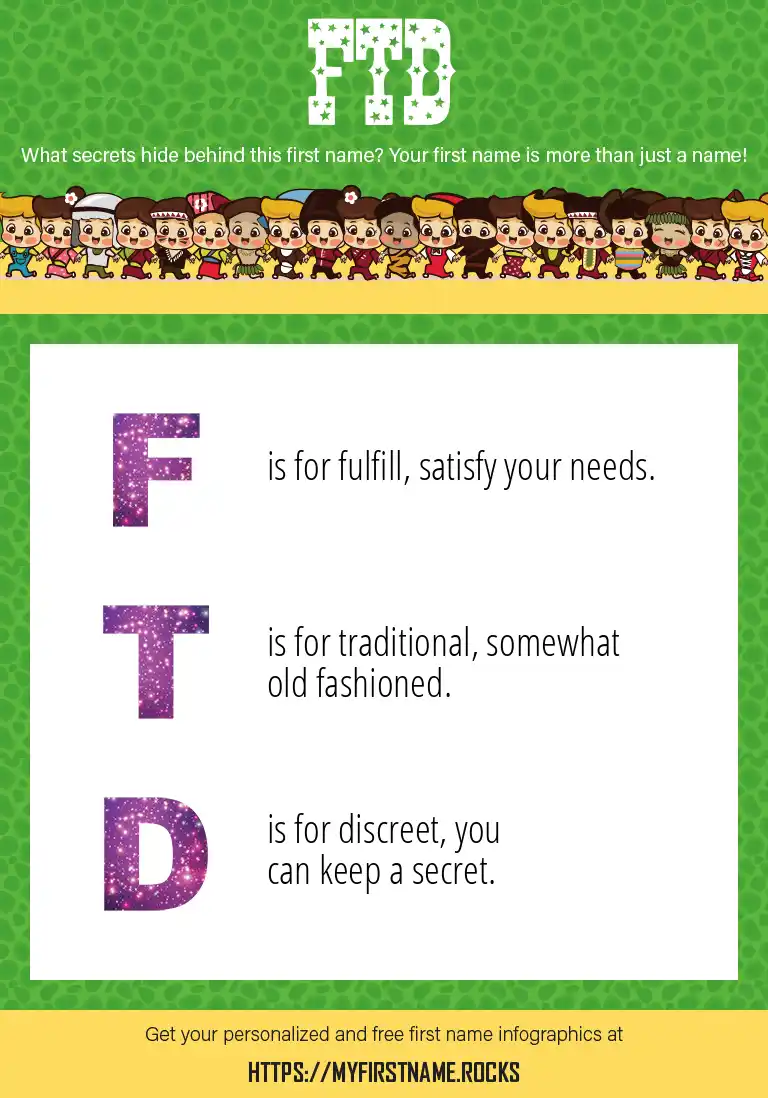 FTD

What secrets hide behind this first name? Your first name is more than just a name!

F is for fulfill, satisfy your needs.

T is for traditional, somewhat old fashioned.

D is for discreet, you can keep a secret.

Get your personalized and free first name infographics at

HTTPS://MYFIRSTNAME.ROCKS