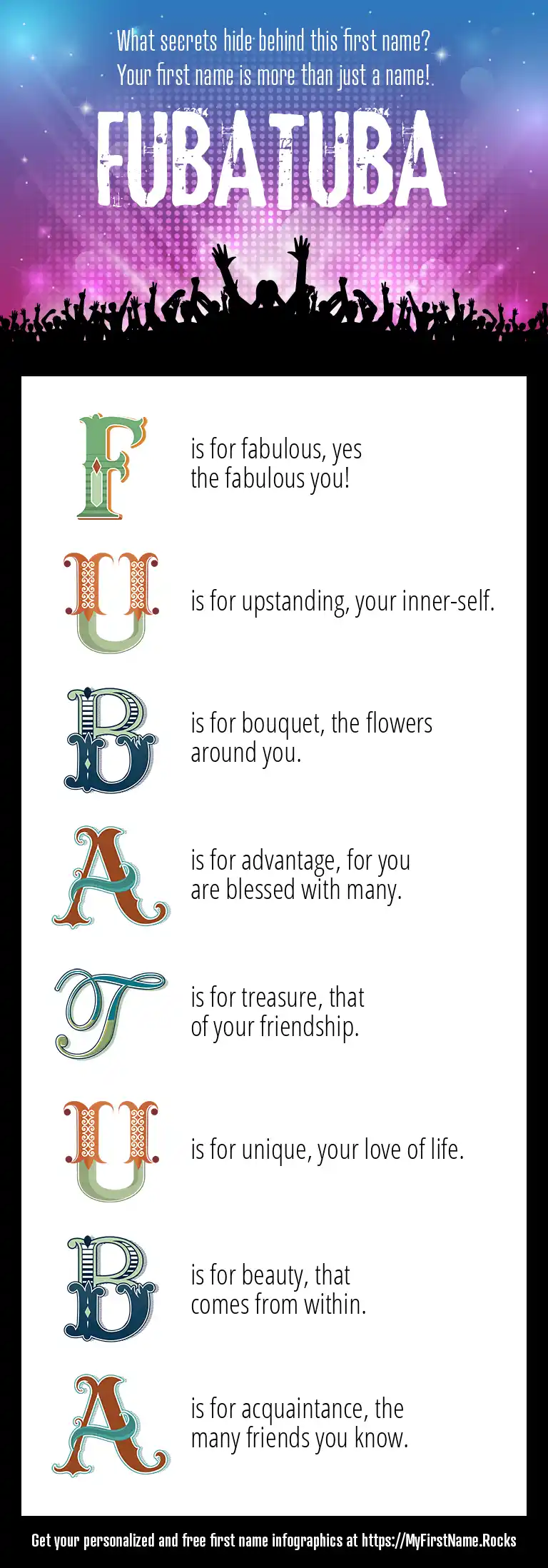 What secrets hide behind this first name?
Your first name is more than just a name!

FUBATUBA

F is for fabulous, yes the fabulous you!

U is for upstanding, your inner-self.

B is for bouquet, the flowers around you.

A is for advantage, for you are blessed with many.

T is for treasure, that of your friendship.

U is for unique, your love of life.

B is for beauty, that comes from within.

A is for acquaintance, the many friends you know.

Get your personalized and free first name infographics at https://MyFirstName.Rocks