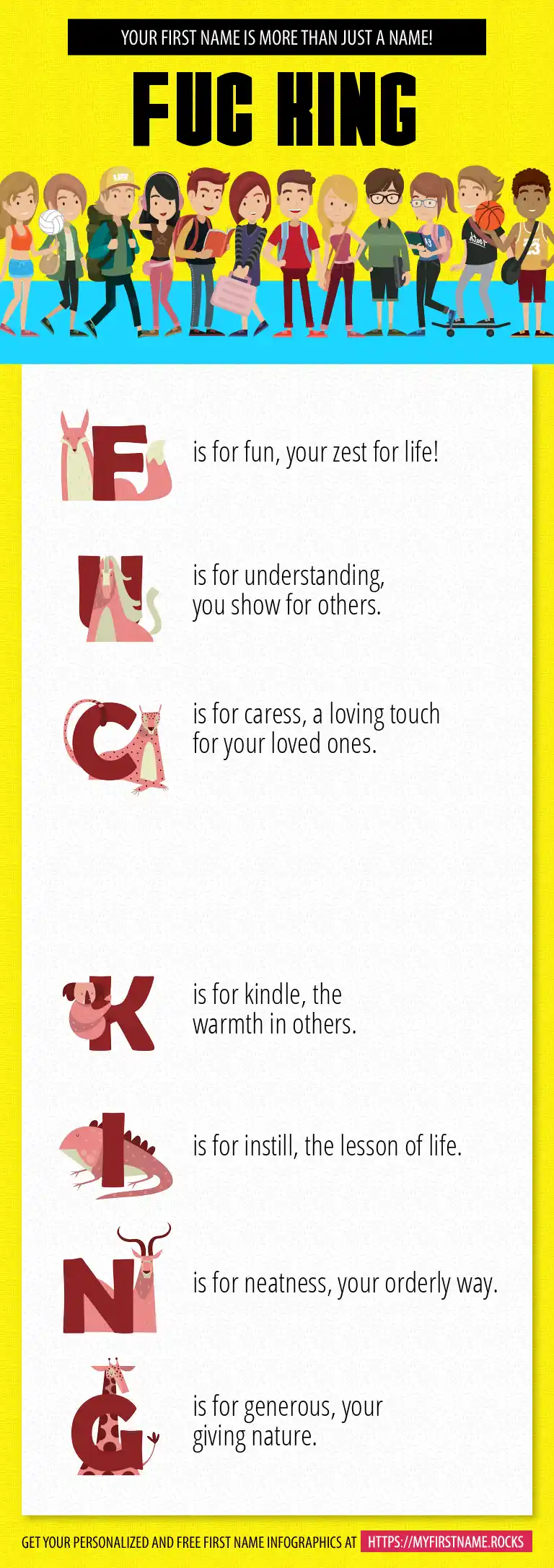 YOUR FIRST NAME IS MORE THAN JUST A NAME!

FUC KING

F is for fun, your zest for life!

U is for understanding, you show for others.

C is for caress, a loving touch for your loved ones.

K is for kindle, the warmth in others.

I is for instill, the lesson of life.

N is for neatness, your orderly way.

G is for generous, your giving nature.

GET YOUR PERSONALIZED AND FREE FIRST NAME INFOGRAPHICS AT HTTPS://MYFIRSTNAME.ROCKS