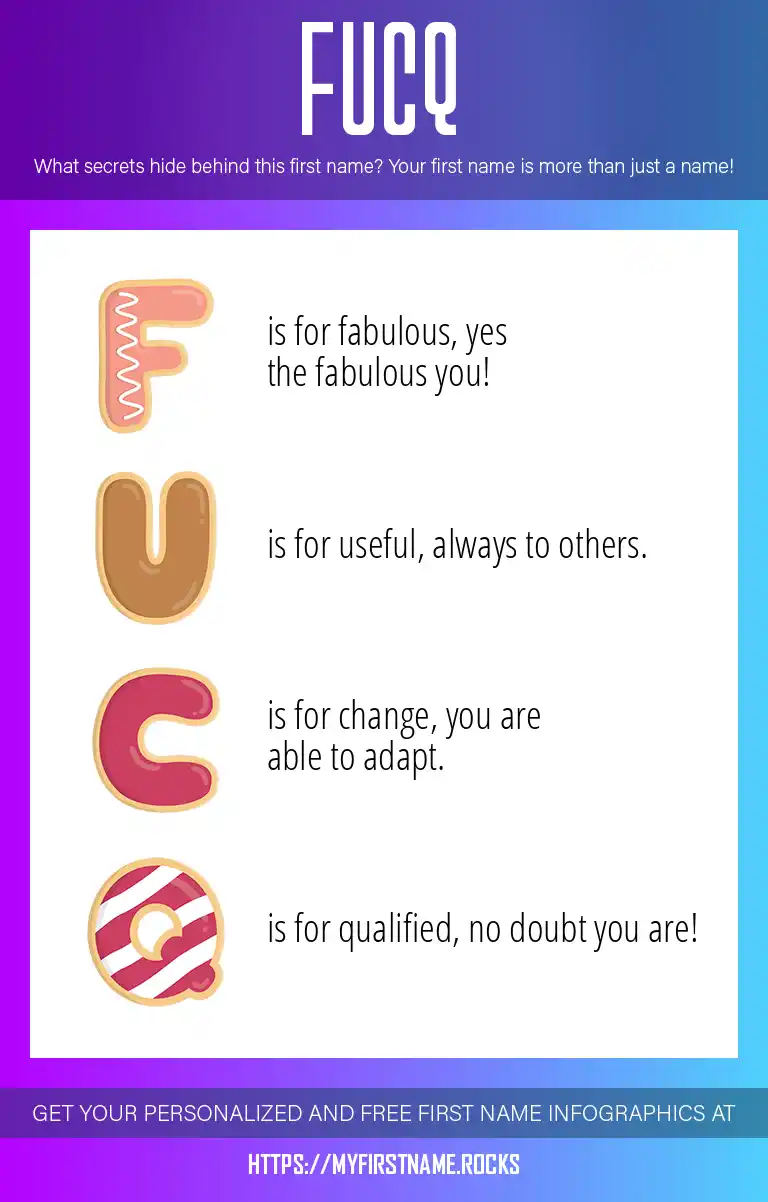 FUCQ

What secrets hide behind this first name? Your first name is more than just a name!

F is for fabulous, yes the fabulous you!

U is for useful, always to others.

C is for change, you are able to adapt.

Q is for qualified, no doubt you are!

GET YOUR PERSONALIZED AND FREE FIRST NAME INFOGRAPHICS AT

HTTPS://MYFIRSTNAME.ROCKS