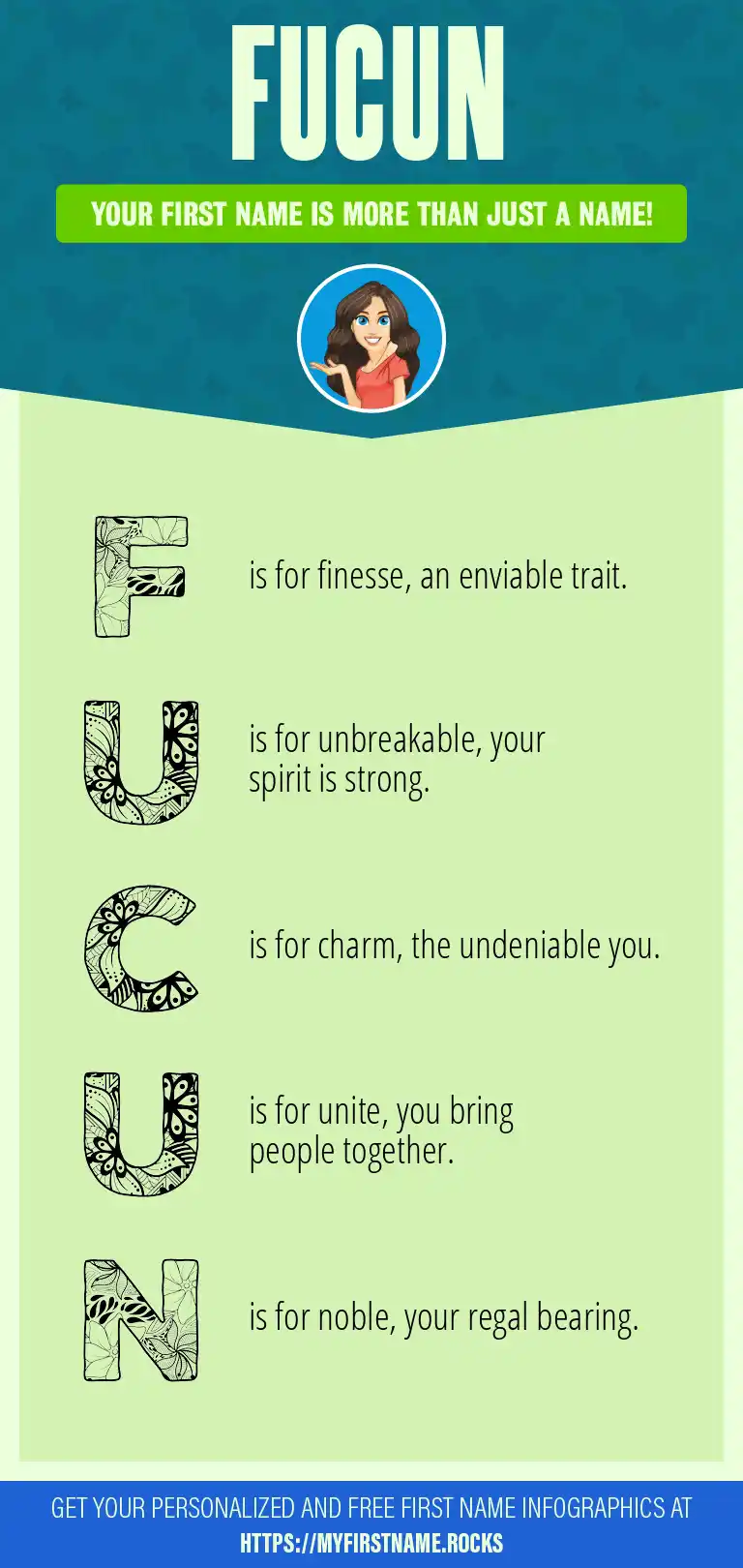 FUCUN

YOUR FIRST NAME IS MORE THAN JUST A NAME!

F is for finesse, an enviable trait.

U is for unbreakable, your spirit is strong.

C is for charm, the undeniable you.

U is for unite, you bring people together.

N is for noble, your regal bearing.

GET YOUR PERSONALIZED AND FREE FIRST NAME INFOGRAPHICS AT HTTPS://MYFIRSTNAME.ROCKS