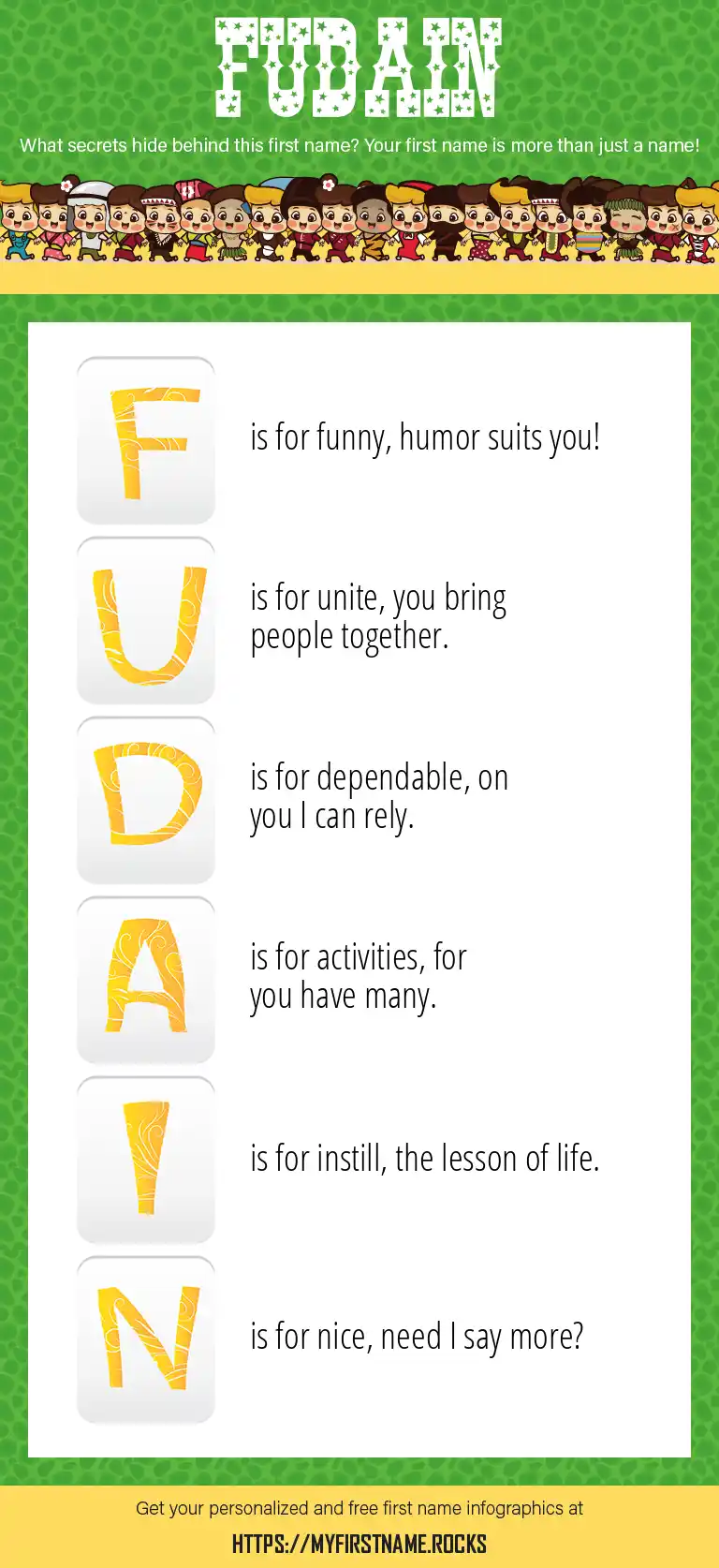 FUDAIN

What secrets hide behind this first name? Your first name is more than just a name!

F is for funny, humor suits you!

U is for unite, you bring people together.

D is for dependable, on you I can rely.

A is for activities, for you have many.

I is for instill, the lesson of life.

N is for nice, need I say more?

Get your personalized and free first name infographics at

HTTPS://MYFIRSTNAME.ROCKS