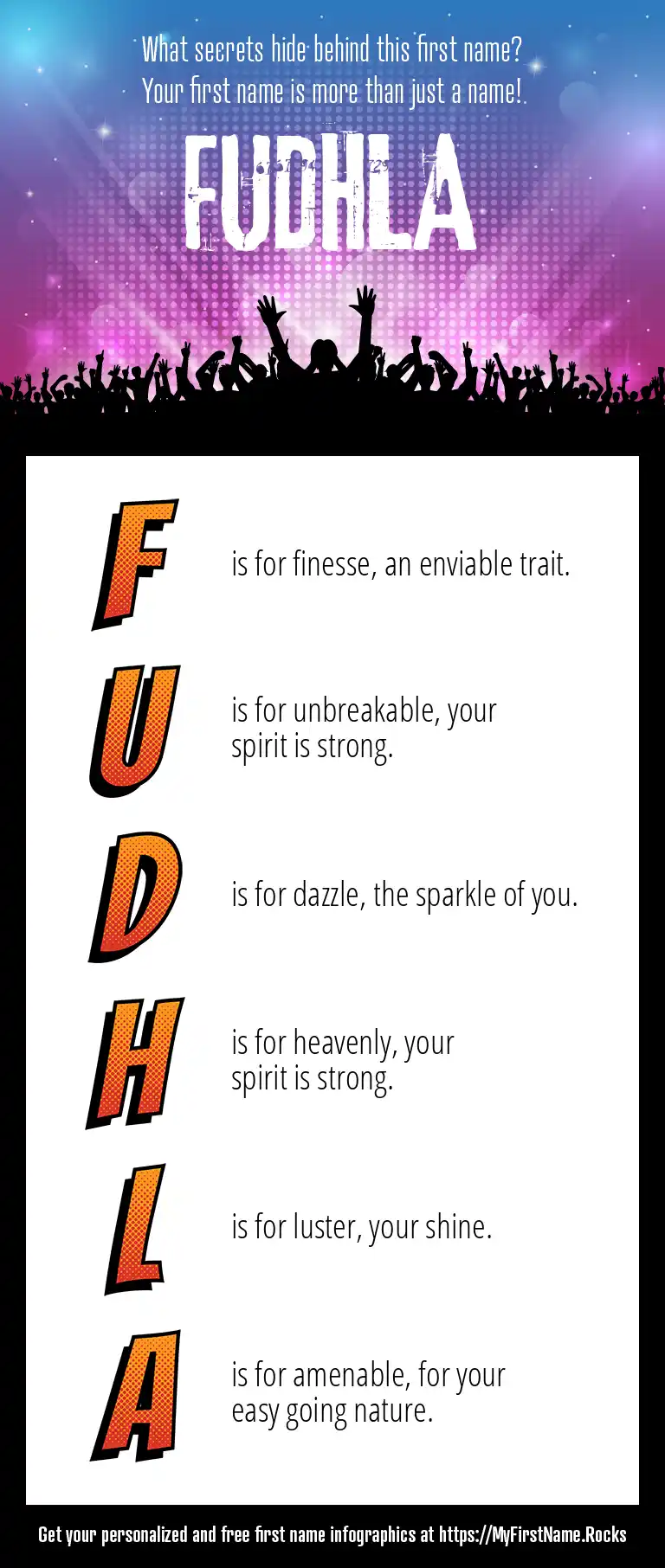 What secrets hide behind this first name? Your first name is more than just a name!

FUDHLA

F is for finesse, an enviable trait.

U is for unbreakable, your spirit is strong.

D is for dazzle, the sparkle of you.

H is for heavenly, your spirit is strong.

L is for luster, your shine.

A is for amenable, for your easy going nature.

Get your personalized and free first name infographics at https://MyFirstName.Rocks