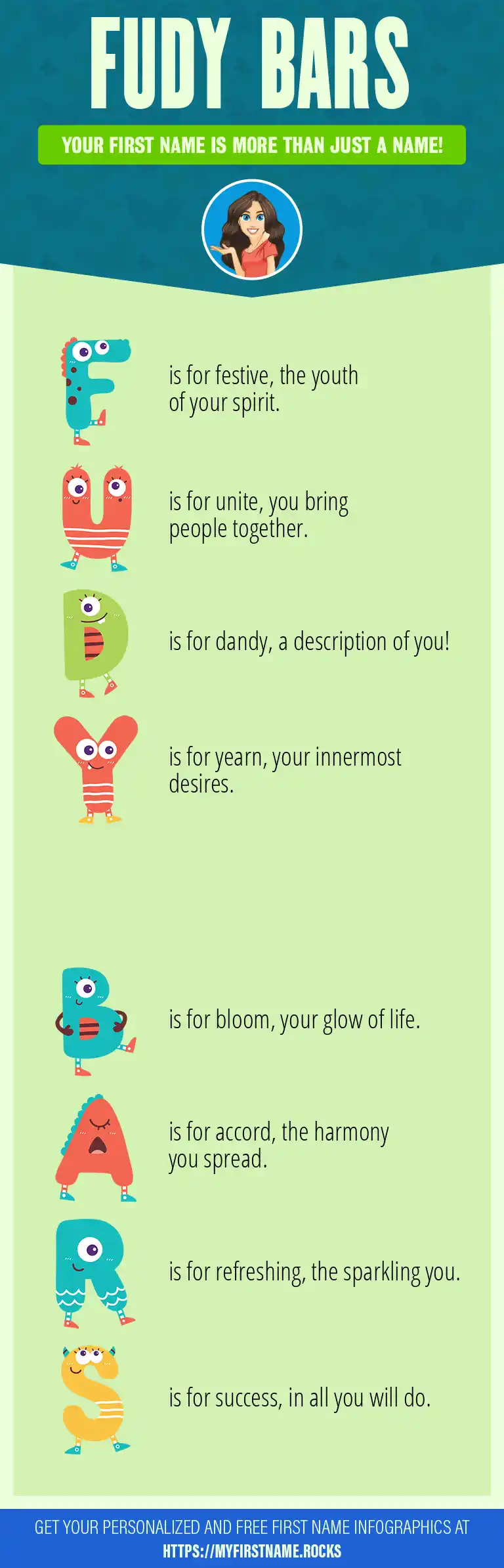 FUDY BARS

YOUR FIRST NAME IS MORE THAN JUST A NAME!

F is for festive, the youth of your spirit.

U is for unite, you bring people together.

D is for dandy, a description of you!

Y is for yearn, your innermost desires.

B is for bloom, your glow of life.

A is for accord, the harmony you spread.

R is for refreshing, the sparkling you.

S is for success, in all you will do.

GET YOUR PERSONALIZED AND FREE FIRST NAME INFOGRAPHICS AT HTTPS://MYFIRSTNAME.ROCKS