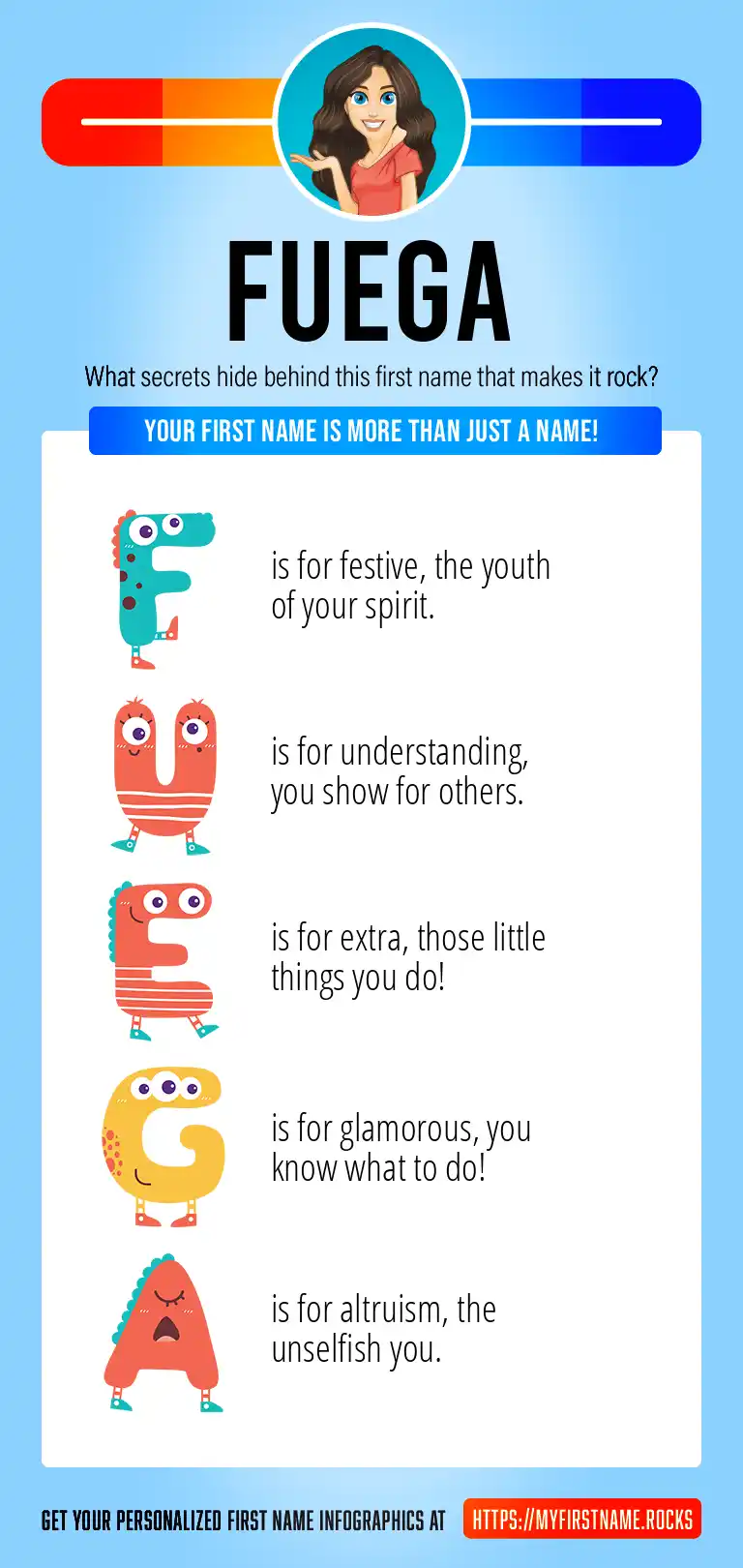 FUEGA

What secrets hide behind this first name that makes it rock?

YOUR FIRST NAME IS MORE THAN JUST A NAME!

F is for festive, the youth of your spirit.

U is for understanding, you show for others.

E is for extra, those little things you do!

G is for glamorous, you know what to do!

A is for altruism, the unselfish you.

GET YOUR PERSONALIZED FIRST NAME INFOGRAPHICS AT HTTPS://MYFIRSTNAME.ROCKS