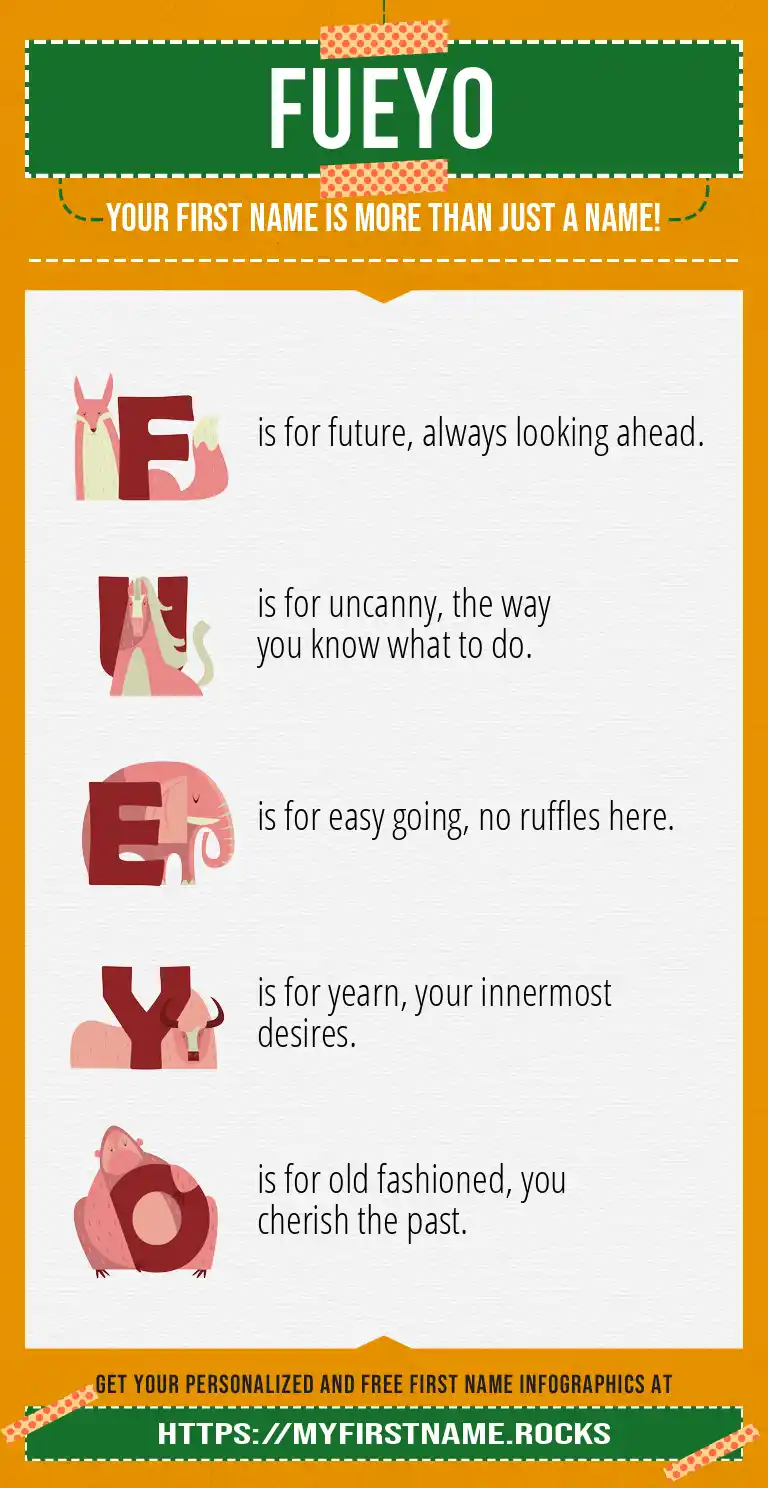 FUEYO

YOUR FIRST NAME IS MORE THAN JUST A NAME!

F is for future, always looking ahead.

U is for uncanny, the way you know what to do.

E is for easy going, no ruffles here.

Y is for yearn, your innermost desires.

O is for old fashioned, you cherish the past.

GET YOUR PERSONALIZED AND FREE FIRST NAME INFOGRAPHICS AT

HTTPS://MYFIRSTNAME.ROCKS