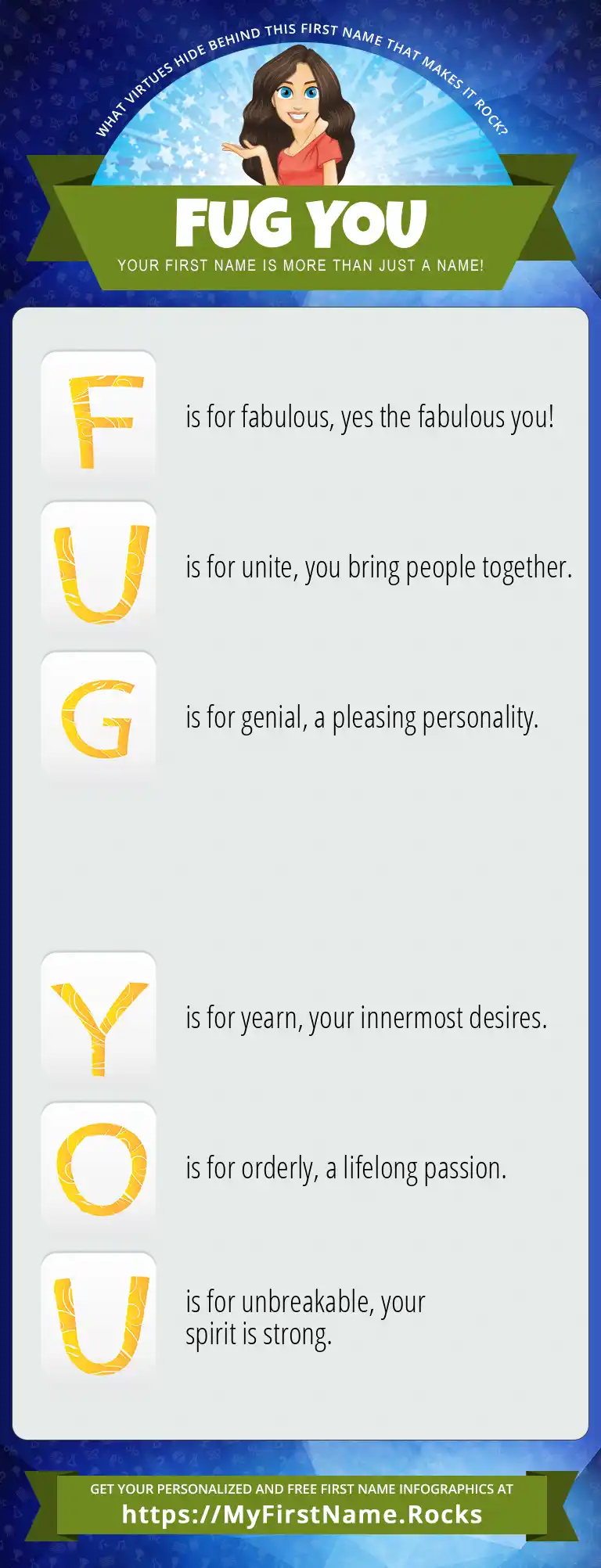 WHAT VIRTUES HIDE BEHIND THIS FIRST NAME THAT MAKES IT ROCK?

FUG YOU

YOUR FIRST NAME IS MORE THAN JUST A NAME!

F is for fabulous, yes the fabulous you!

U is for unite, you bring people together.

G is for genial, a pleasing personality.

Y is for yearn, your innermost desires.

O is for orderly, a lifelong passion.

U is for unbreakable, your spirit is strong.

GET YOUR PERSONALIZED AND FREE FIRST NAME INFOGRAPHICS AT
https://MyFirstName.Rocks