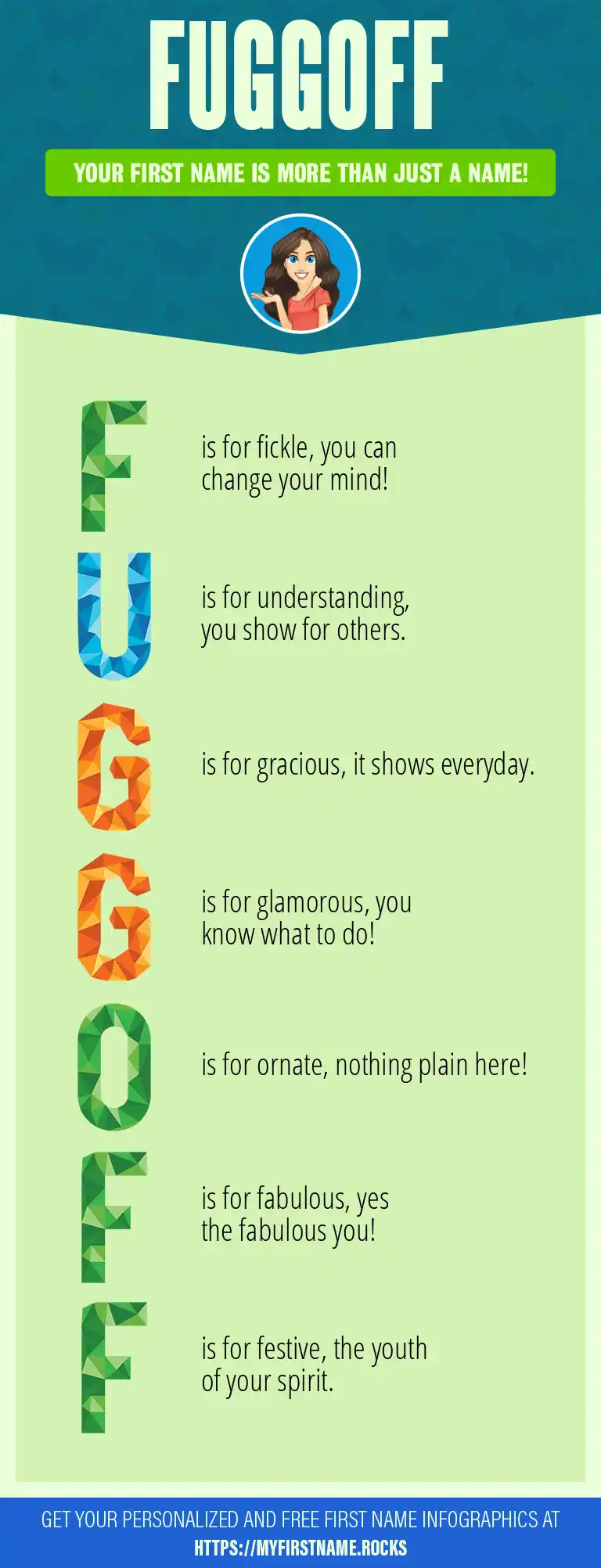 FUGGOFF

YOUR FIRST NAME IS MORE THAN JUST A NAME!

F is for fickle, you can change your mind!

U is for understanding, you show for others.

G is for gracious, it shows everyday.

G is for glamorous, you know what to do!

O is for ornate, nothing plain here!

F is for fabulous, yes the fabulous you!

F is for festive, the youth of your spirit.

GET YOUR PERSONALIZED AND FREE FIRST NAME INFOGRAPHICS AT
HTTPS://MYFIRSTNAME.ROCKS