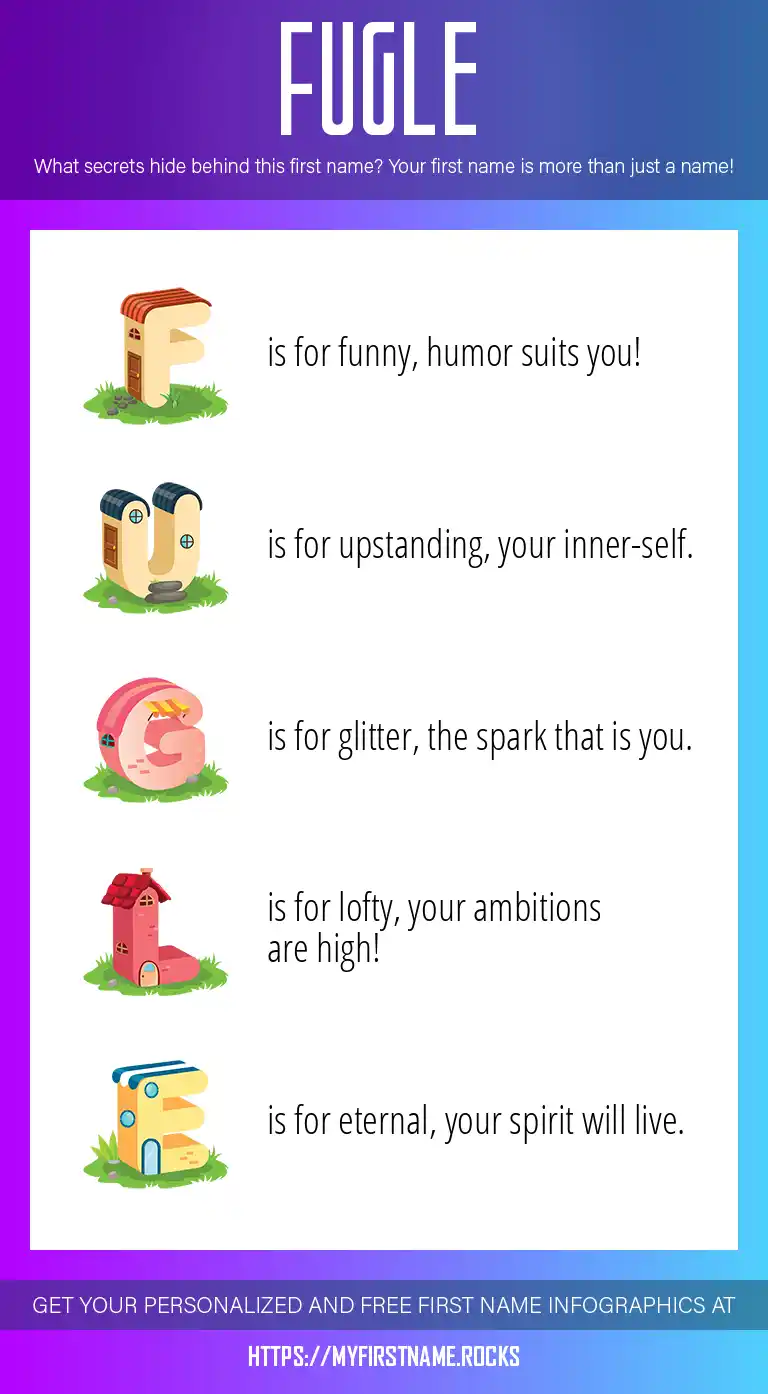 FUGLE

What secrets hide behind this first name? Your first name is more than just a name!

F is for funny, humor suits you!

U is for upstanding, your inner-self.

G is for glitter, the spark that is you.

L is for lofty, your ambitions are high!

E is for eternal, your spirit will live.

GET YOUR PERSONALIZED AND FREE FIRST NAME INFOGRAPHICS AT

HTTPS://MYFIRSTNAME.ROCKS