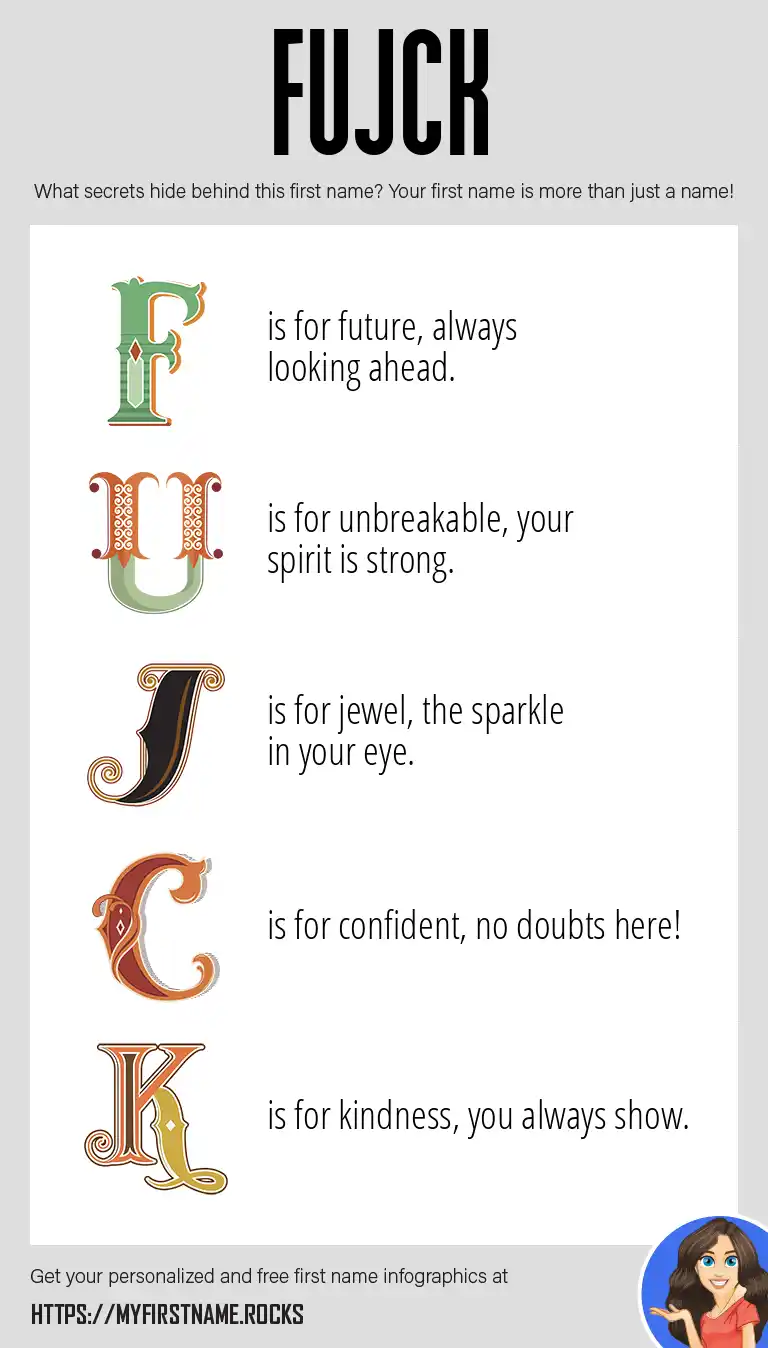 FUJCK

What secrets hide behind this first name? Your first name is more than just a name!

F is for future, always looking ahead.

U is for unbreakable, your spirit is strong.

J is for jewel, the sparkle in your eye.

C is for confident, no doubts here!

K is for kindness, you always show.

Get your personalized and free first name infographics at

HTTPS://MYFIRSTNAME.ROCKS