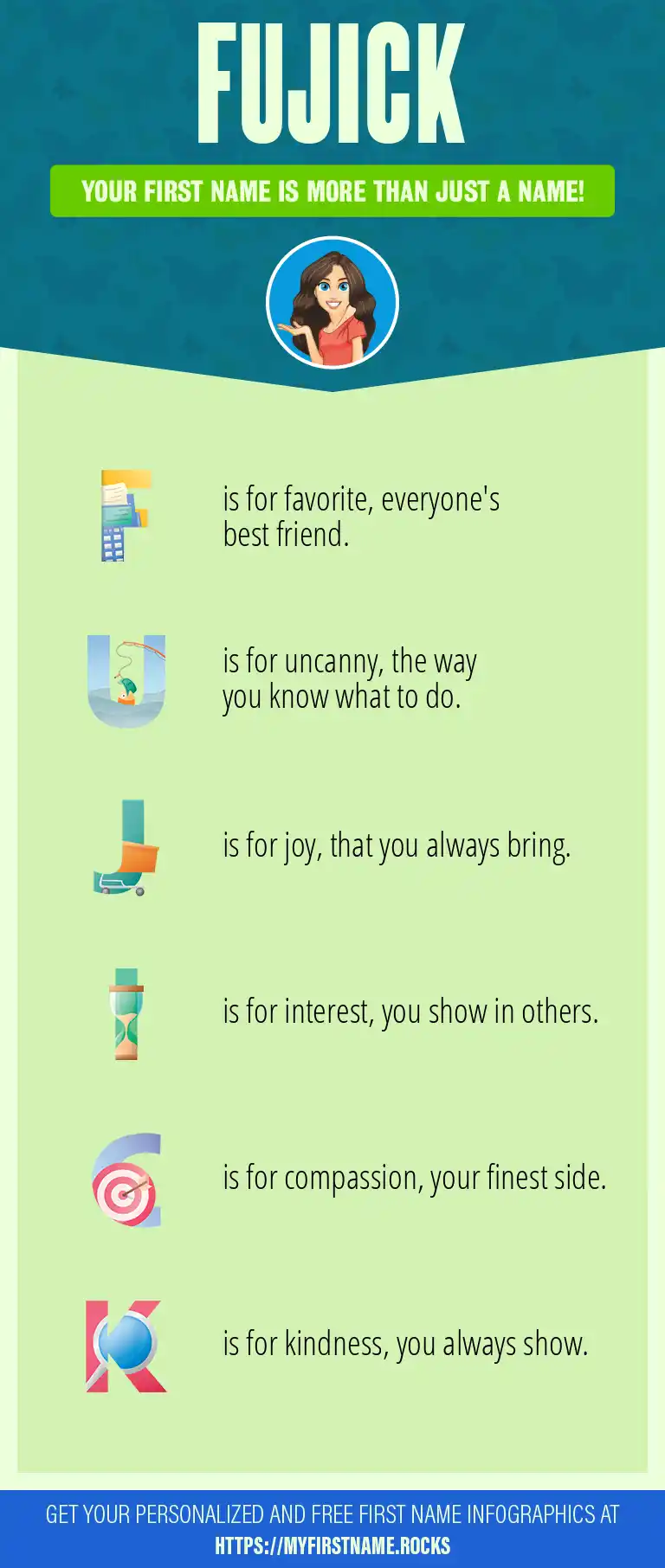 FUJICK

YOUR FIRST NAME IS MORE THAN JUST A NAME!

F is for favorite, everyone's best friend.

U is for uncanny, the way you know what to do.

J is for joy, that you always bring.

I is for interest, you show in others.

C is for compassion, your finest side.

K is for kindness, you always show.

GET YOUR PERSONALIZED AND FREE FIRST NAME INFOGRAPHICS AT HTTPS://MYFIRSTNAME.ROCKS