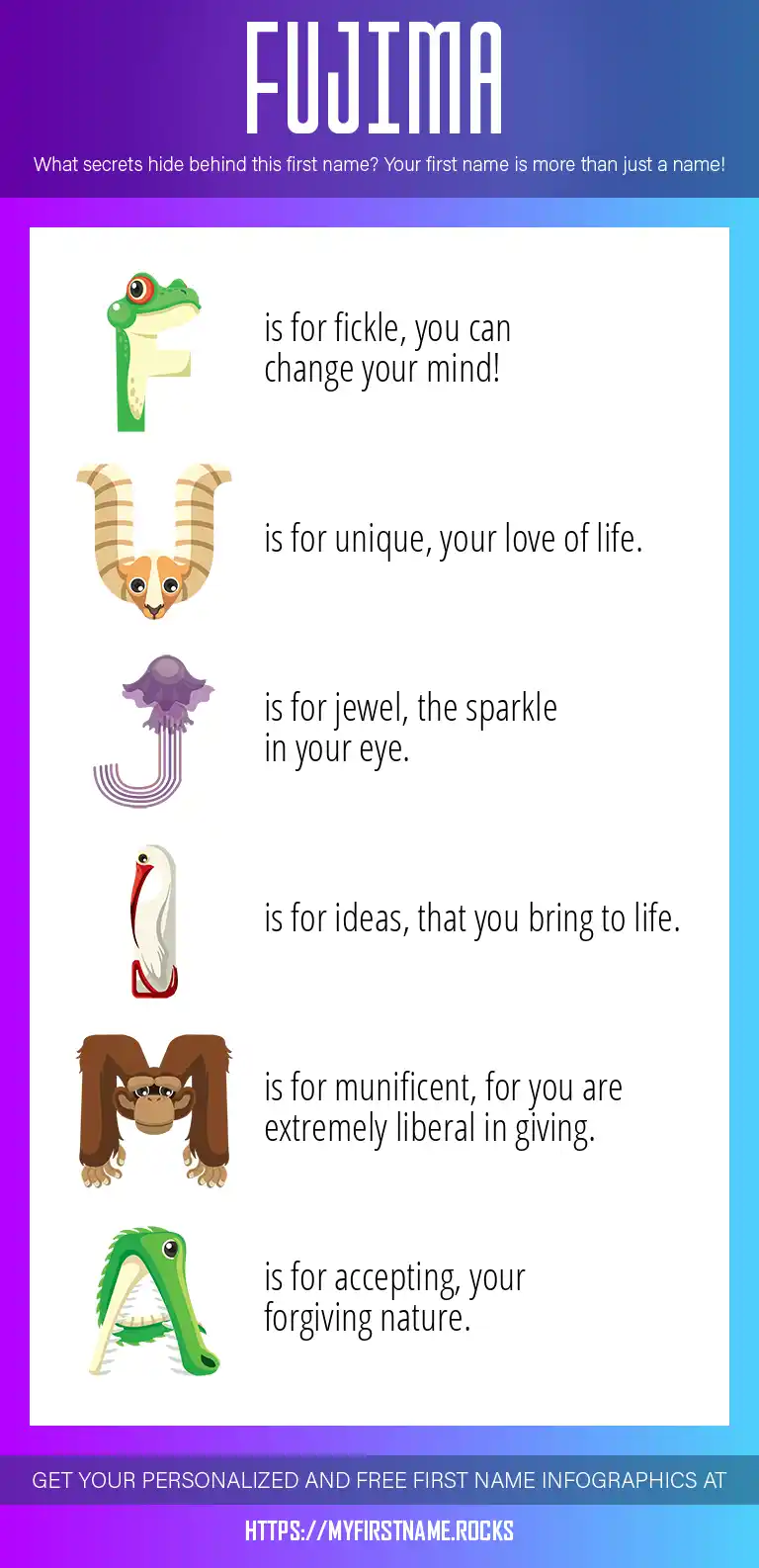 FUJIMA

What secrets hide behind this first name? Your first name is more than just a name!

F is for fickle, you can change your mind!

U is for unique, your love of life.

J is for jewel, the sparkle in your eye.

I is for ideas, that you bring to life.

M is for munificent, for you are extremely liberal in giving.

A is for accepting, your forgiving nature.

GET YOUR PERSONALIZED AND FREE FIRST NAME INFOGRAPHICS AT

HTTPS://MYFIRSTNAME.ROCKS