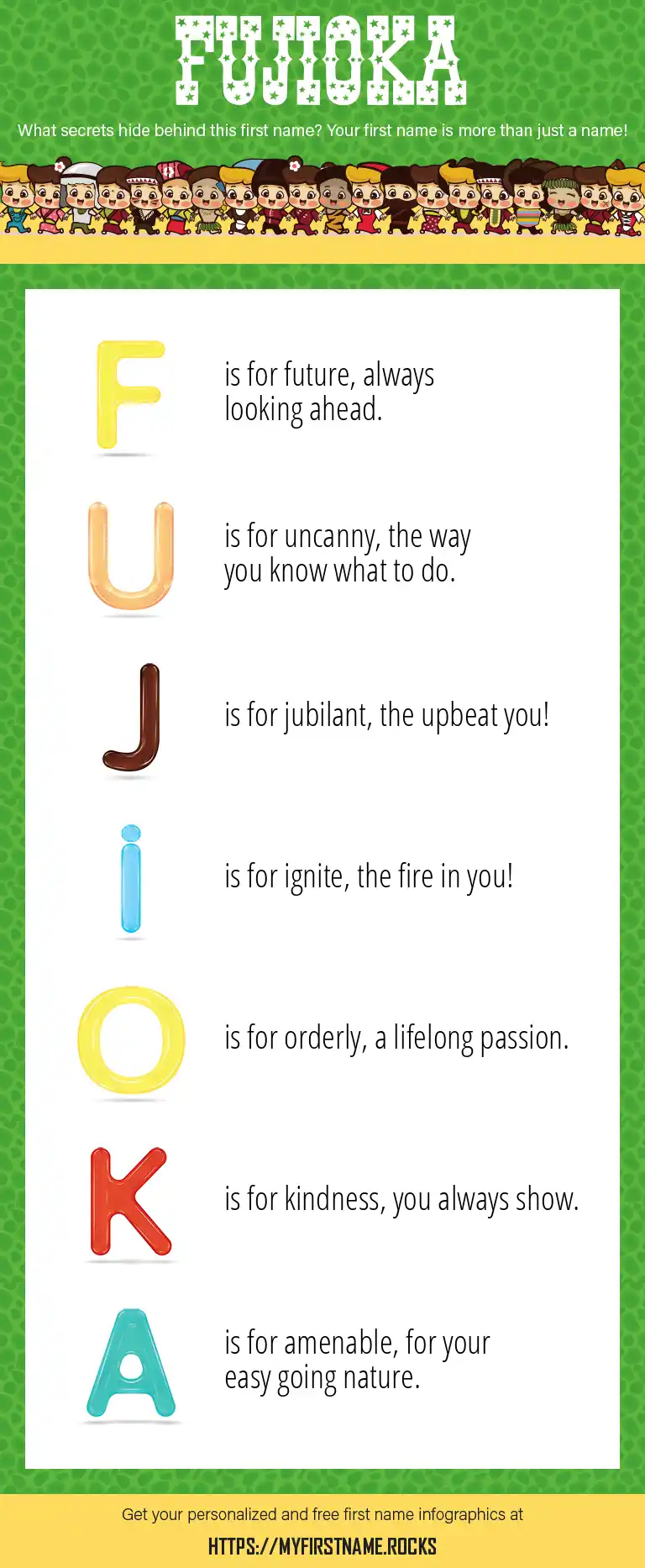 FUJIOKA

What secrets hide behind this first name? Your first name is more than just a name!

F is for future, always looking ahead.

U is for uncanny, the way you know what to do.

J is for jubilant, the upbeat you!

i is for ignite, the fire in you!

O is for orderly, a lifelong passion.

K is for kindness, you always show.

A is for amenable, for your easy going nature.

Get your personalized and free first name infographics at

HTTPS://MYFIRSTNAME.ROCKS