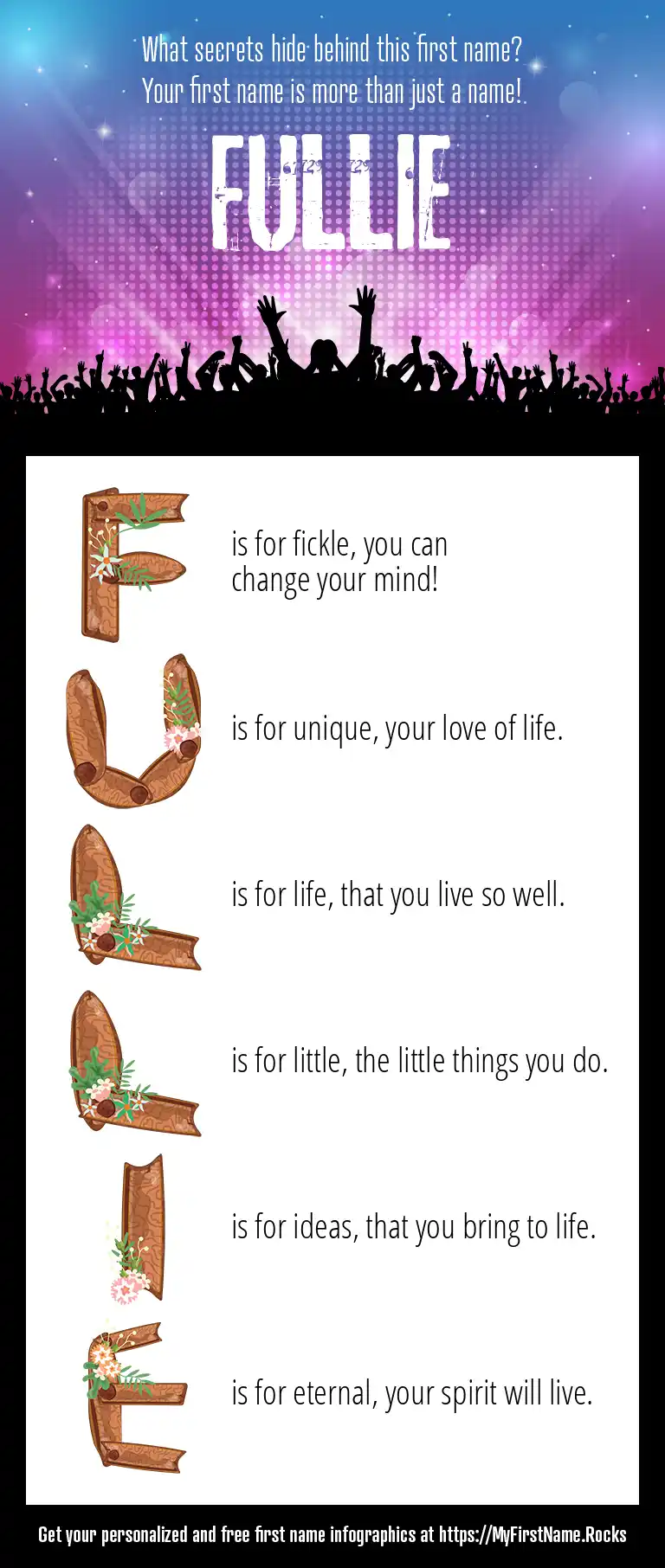 What secrets hide behind this first name?
Your first name is more than just a name!

FULLIE

F is for fickle, you can change your mind!

U is for unique, your love of life.

L is for life, that you live so well.

L is for little, the little things you do.

I is for ideas, that you bring to life.

E is for eternal, your spirit will live.

Get your personalized and free first name infographics at https://MyFirstName.Rocks