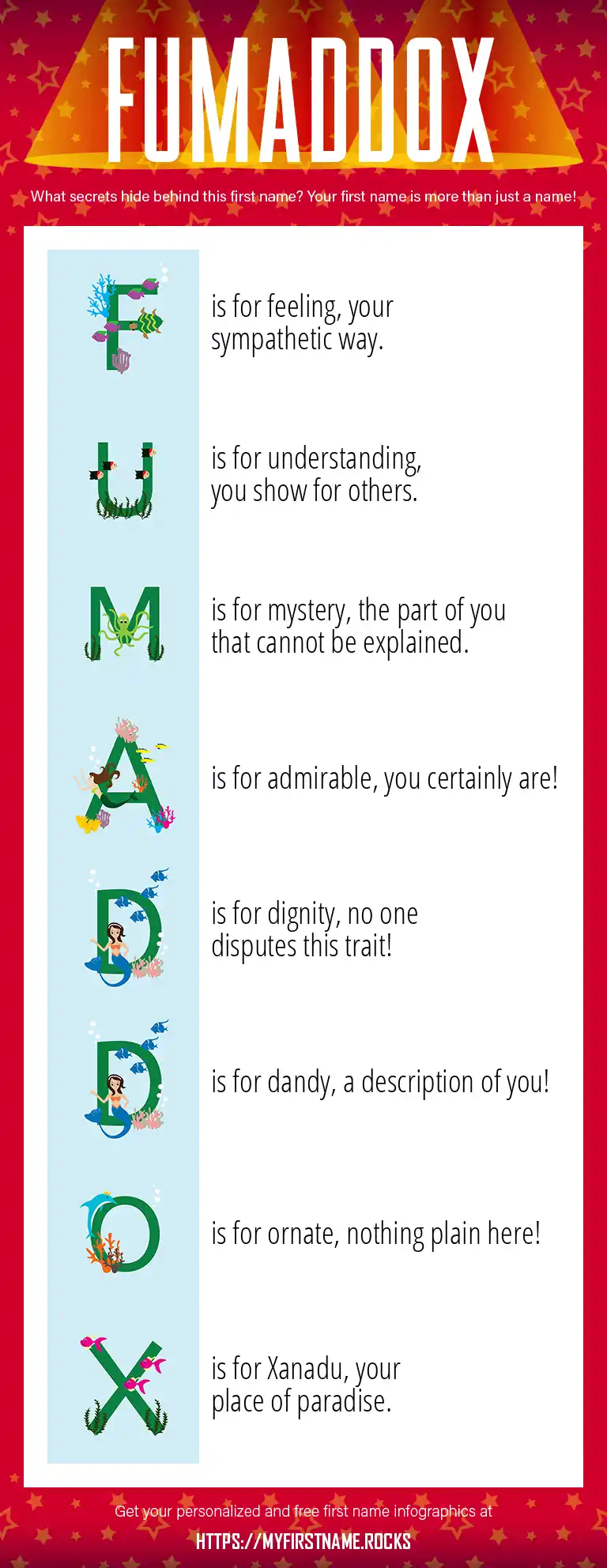 FUMADDOX

What secrets hide behind this first name? Your first name is more than just a name!

F is for feeling, your sympathetic way.

U is for understanding, you show for others.

M is for mystery, the part of you that cannot be explained.

A is for admirable, you certainly are!

D is for dignity, no one disputes this trait!

D is for dandy, a description of you!

O is for ornate, nothing plain here!

X is for Xanadu, your place of paradise.

Get your personalized and free first name infographics at

HTTPS://MYFIRSTNAME.ROCKS