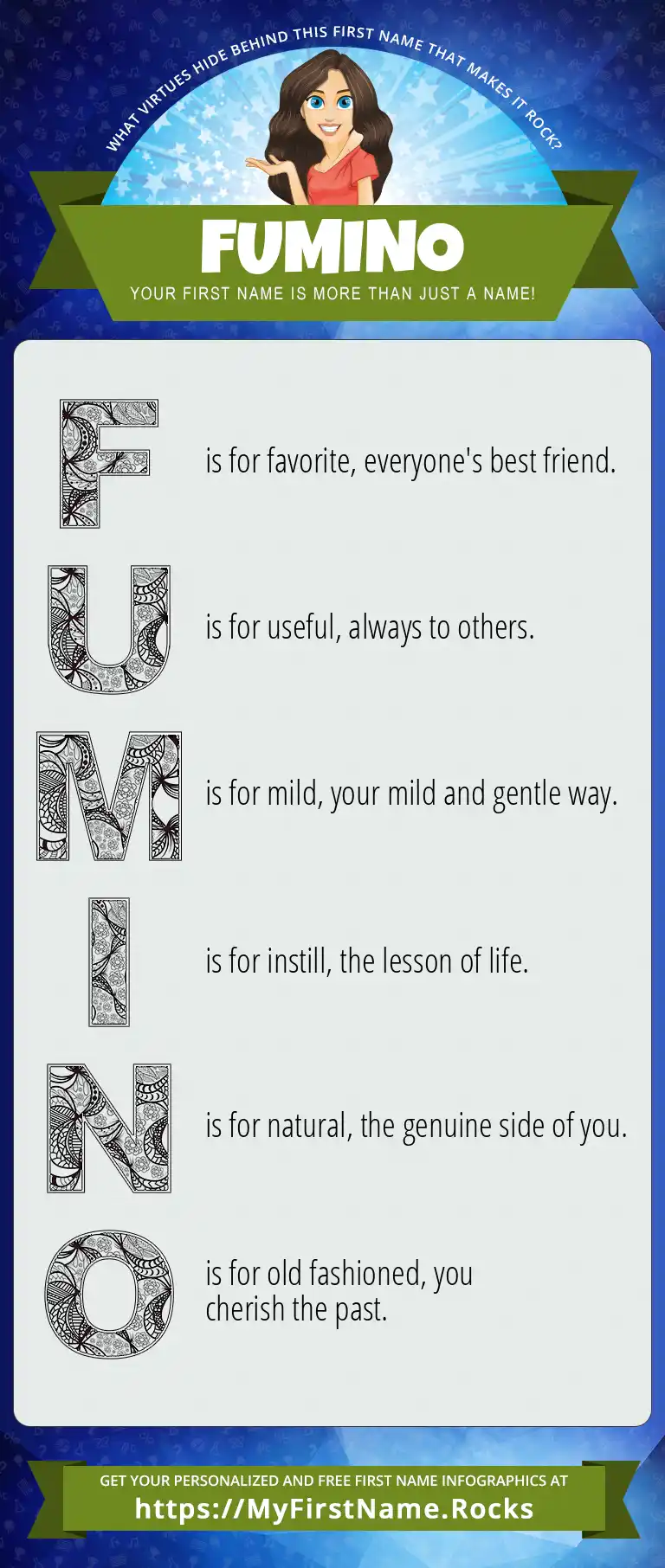 WHAT VIRTUES HIDE BEHIND THIS FIRST NAME THAT MAKES IT ROCK?

FUMINO

YOUR FIRST NAME IS MORE THAN JUST A NAME!

F is for favorite, everyone's best friend.

U is for useful, always to others.

M is for mild, your mild and gentle way.

I is for instill, the lesson of life.

N is for natural, the genuine side of you.

O is for old fashioned, you cherish the past.

GET YOUR PERSONALIZED AND FREE FIRST NAME INFOGRAPHICS AT
https://MyFirstName.Rocks