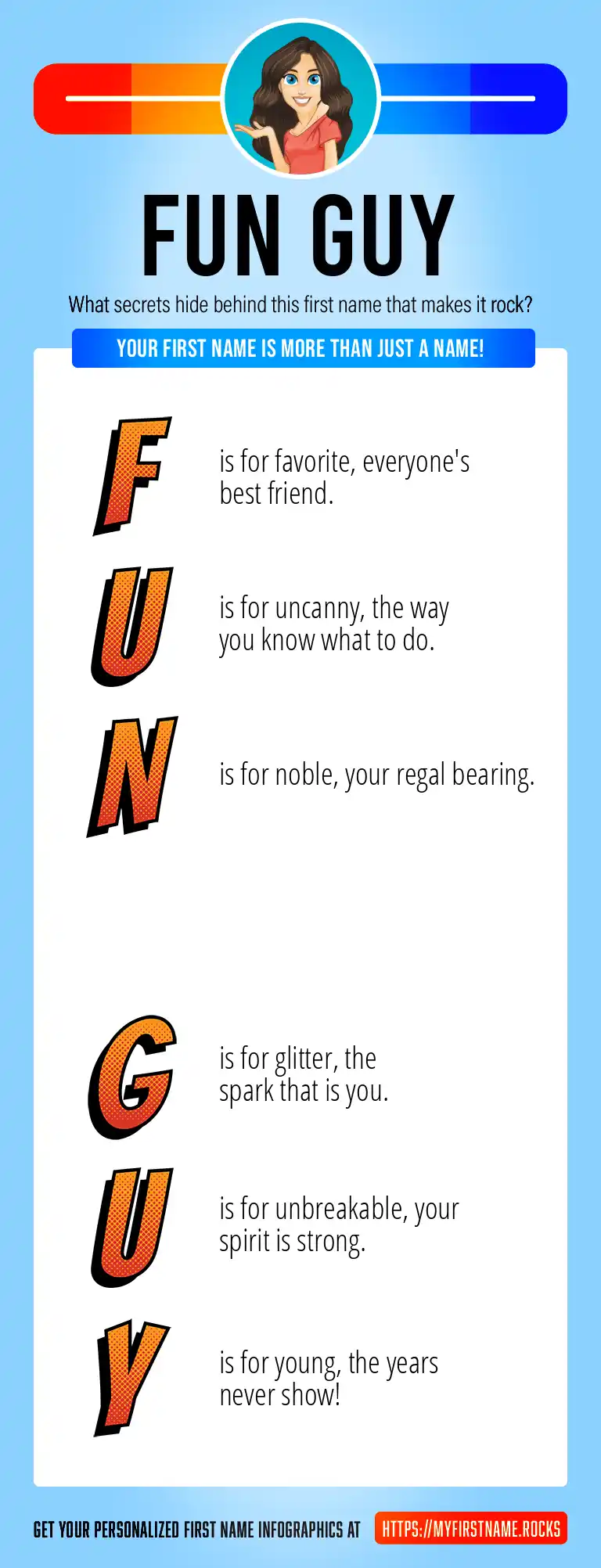 FUN GUY

What secrets hide behind this first name that makes it rock?

YOUR FIRST NAME IS MORE THAN JUST A NAME!

F is for favorite, everyone's best friend.

U is for uncanny, the way you know what to do.

N is for noble, your regal bearing.

G is for glitter, the spark that is you.

U is for unbreakable, your spirit is strong.

Y is for young, the years never show!

GET YOUR PERSONALIZED FIRST NAME INFOGRAPHICS AT HTTPS://MYFIRSTNAME.ROCKS