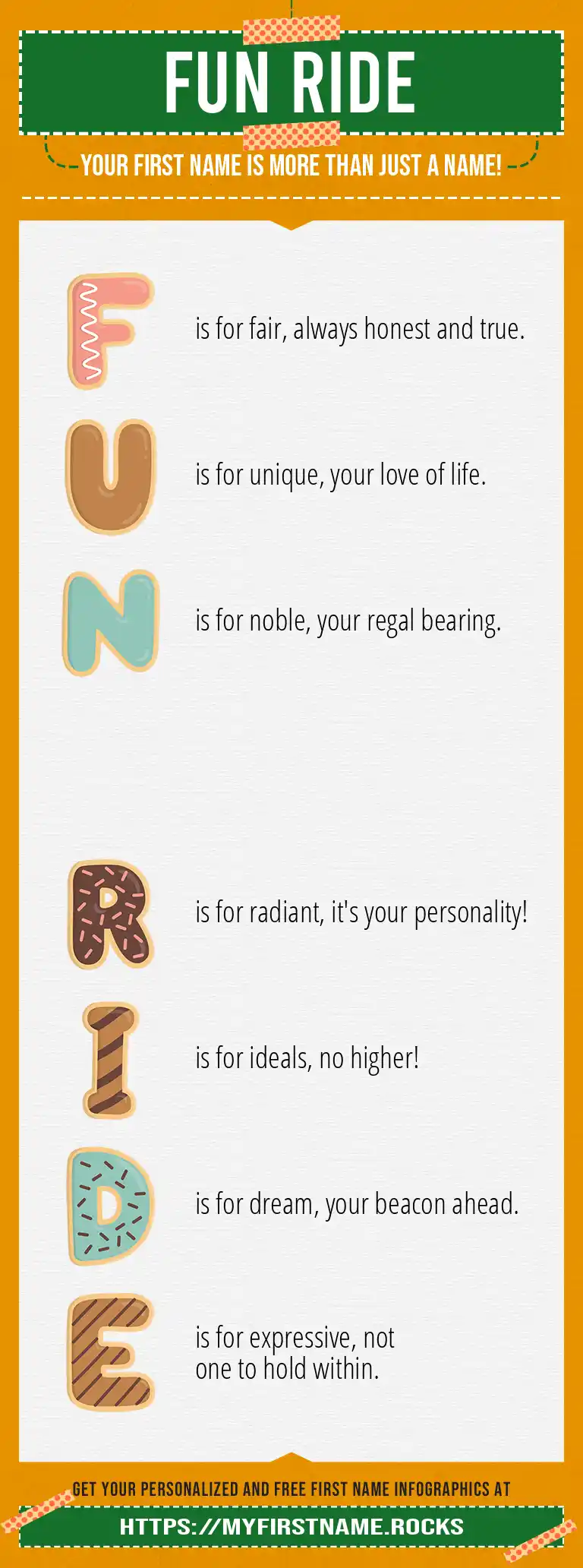 FUN RIDE

YOUR FIRST NAME IS MORE THAN JUST A NAME!

F is for fair, always honest and true.

U is for unique, your love of life.

N is for noble, your regal bearing.

R is for radiant, it's your personality!

I is for ideals, no higher!

D is for dream, your beacon ahead.

E is for expressive, not one to hold within.

GET YOUR PERSONALIZED AND FREE FIRST NAME INFOGRAPHICS AT

HTTPS://MYFIRSTNAME.ROCKS