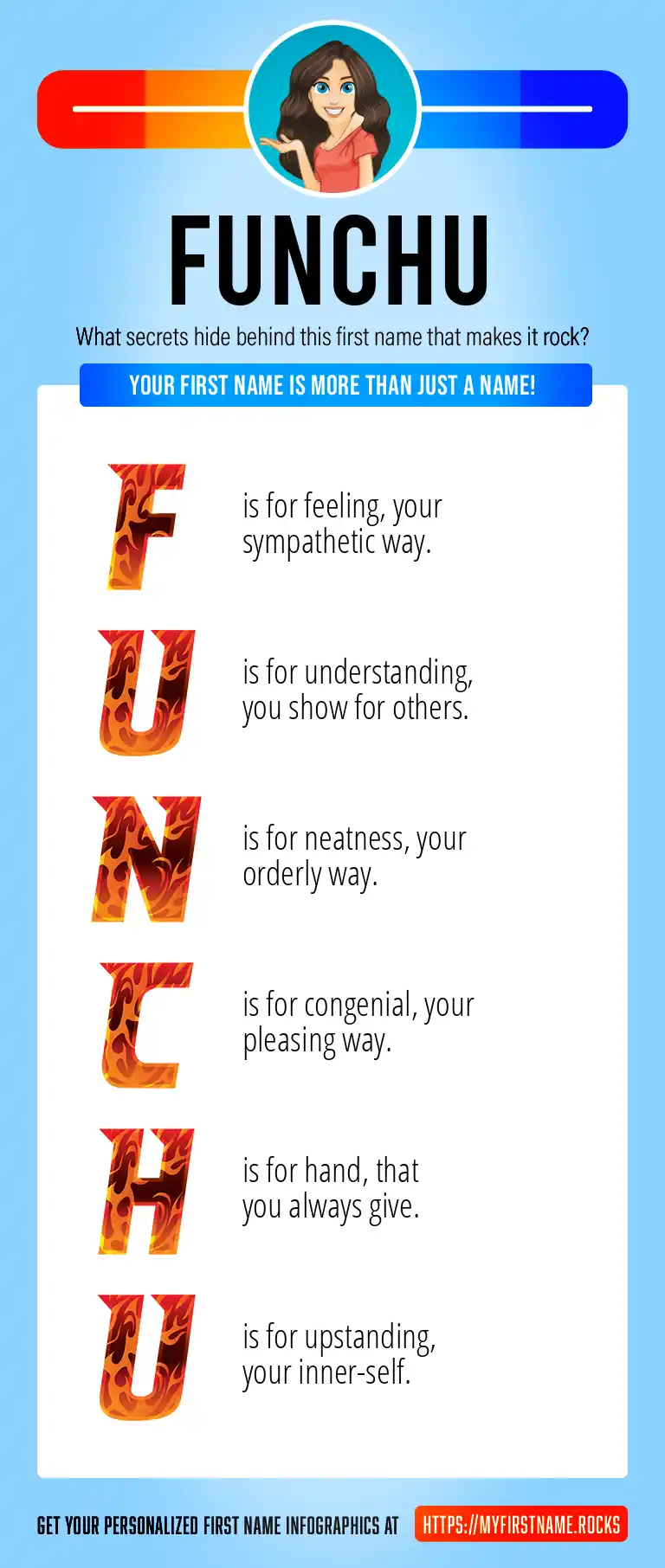 FUNCHU

What secrets hide behind this first name that makes it rock?

YOUR FIRST NAME IS MORE THAN JUST A NAME!

F is for feeling, your sympathetic way.

U is for understanding, you show for others.

N is for neatness, your orderly way.

C is for congenial, your pleasing way.

H is for hand, that you always give.

U is for upstanding, your inner-self.

GET YOUR PERSONALIZED FIRST NAME INFOGRAPHICS AT HTTPS://MYFIRSTNAME.ROCKS