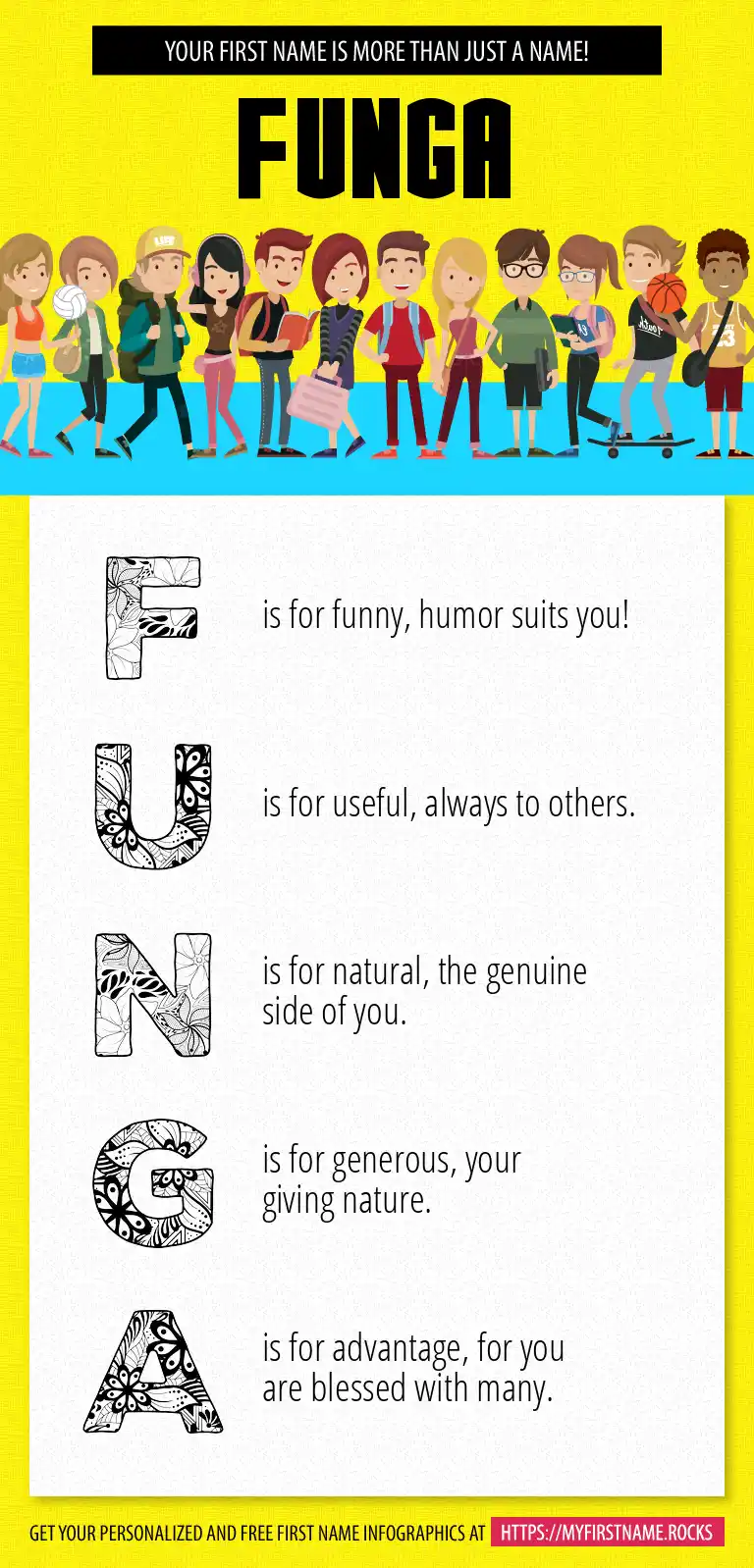 YOUR FIRST NAME IS MORE THAN JUST A NAME!

FUNGA

F is for funny, humor suits you!

U is for useful, always to others.

N is for natural, the genuine side of you.

G is for generous, your giving nature.

A is for advantage, for you are blessed with many.

GET YOUR PERSONALIZED AND FREE FIRST NAME INFOGRAPHICS AT HTTPS://MYFIRSTNAME.ROCKS