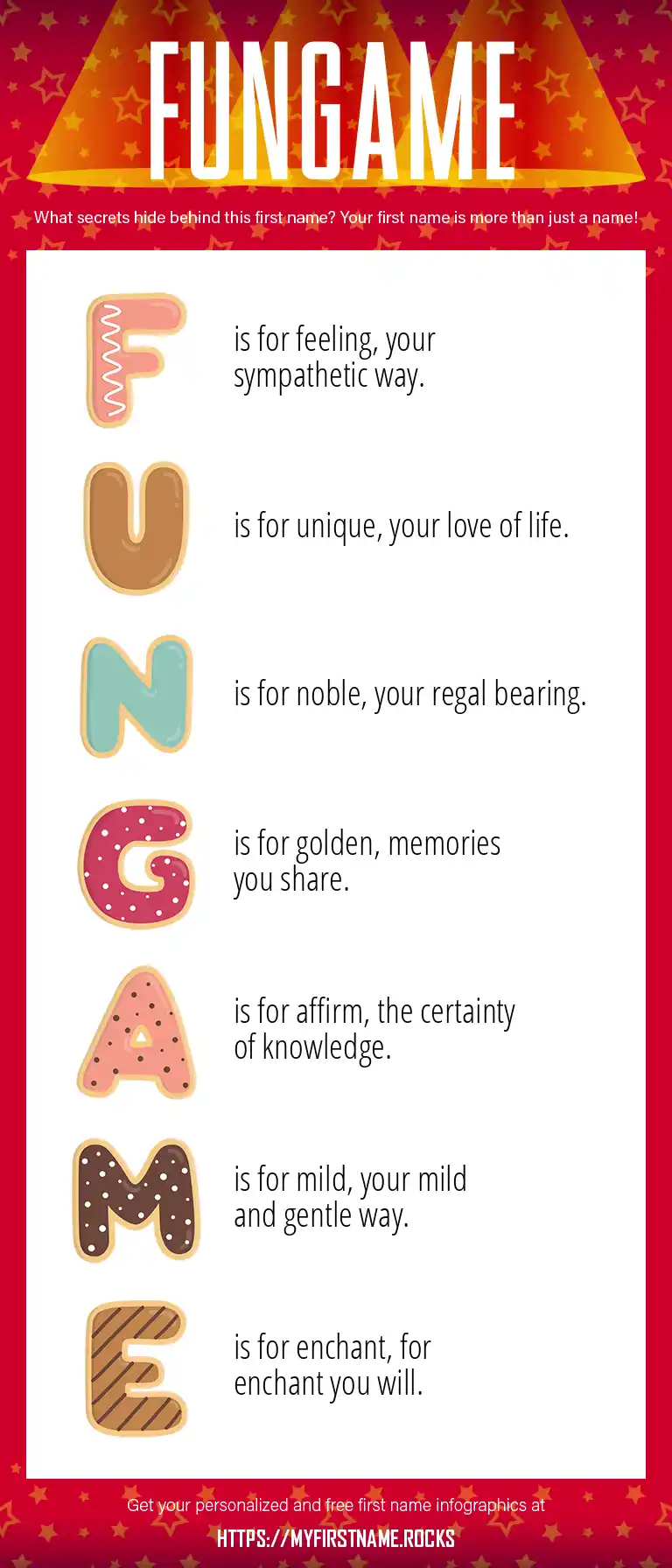 FUNGAME

What secrets hide behind this first name? Your first name is more than just a name!

F is for feeling, your sympathetic way.

U is for unique, your love of life.

N is for noble, your regal bearing.

G is for golden, memories you share.

A is for affirm, the certainty of knowledge.

M is for mild, your mild and gentle way.

E is for enchant, for enchant you will.

Get your personalized and free first name infographics at

HTTPS://MYFIRSTNAME.ROCKS