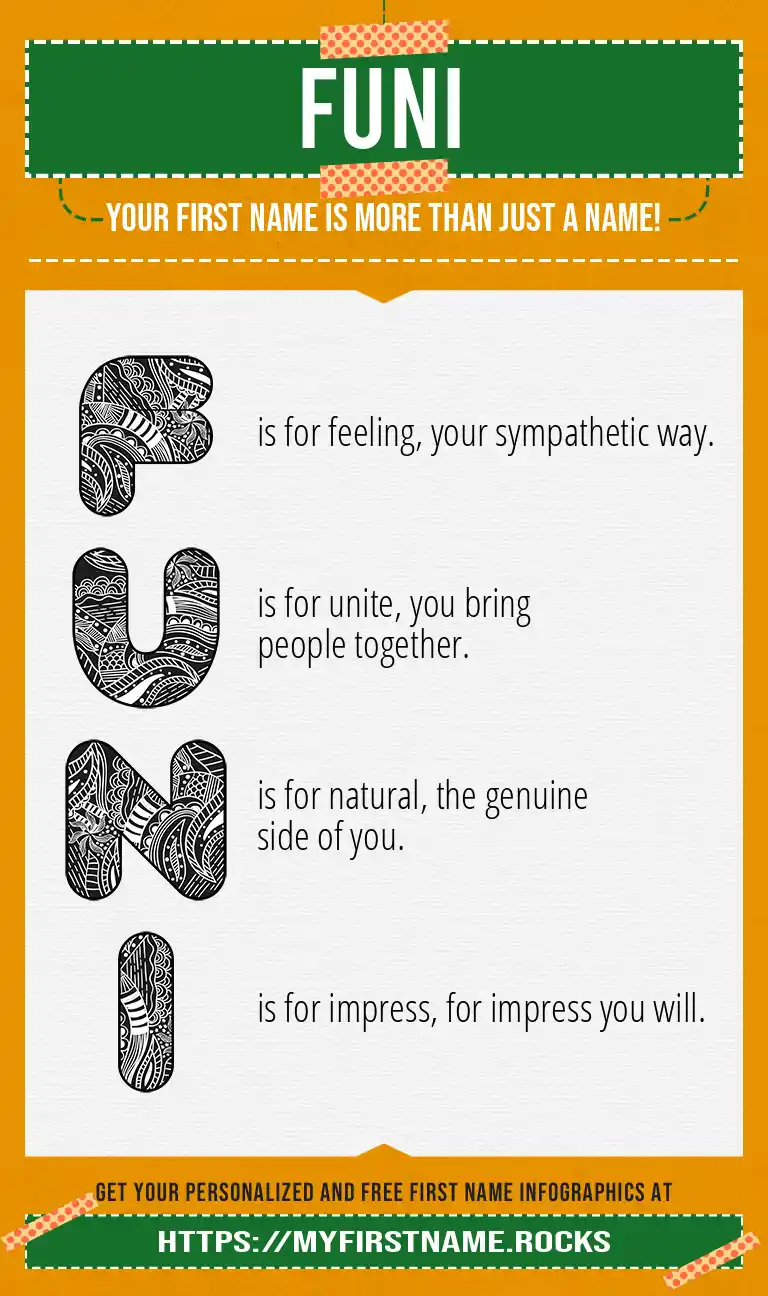 FUNI

YOUR FIRST NAME IS MORE THAN JUST A NAME!

F is for feeling, your sympathetic way.

U is for unite, you bring people together.

N is for natural, the genuine side of you.

I is for impress, for impress you will.

GET YOUR PERSONALIZED AND FREE FIRST NAME INFOGRAPHICS AT

HTTPS://MYFIRSTNAME.ROCKS