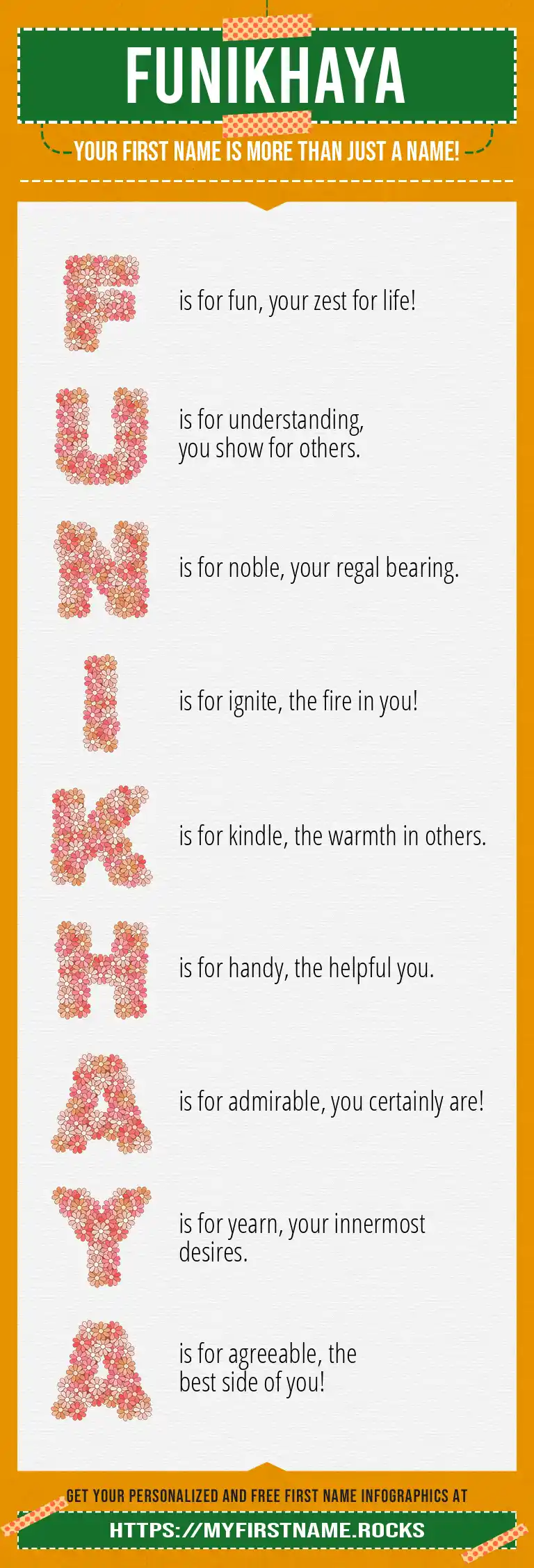 FUNIKHAYA

YOUR FIRST NAME IS MORE THAN JUST A NAME!

F is for fun, your zest for life!

U is for understanding, you show for others.

N is for noble, your regal bearing.

I is for ignite, the fire in you!

K is for kindle, the warmth in others.

H is for handy, the helpful you.

A is for admirable, you certainly are!

Y is for yearn, your innermost desires.

A is for agreeable, the best side of you!

GET YOUR PERSONALIZED AND FREE FIRST NAME INFOGRAPHICS AT

HTTPS://MYFIRSTNAME.ROCKS