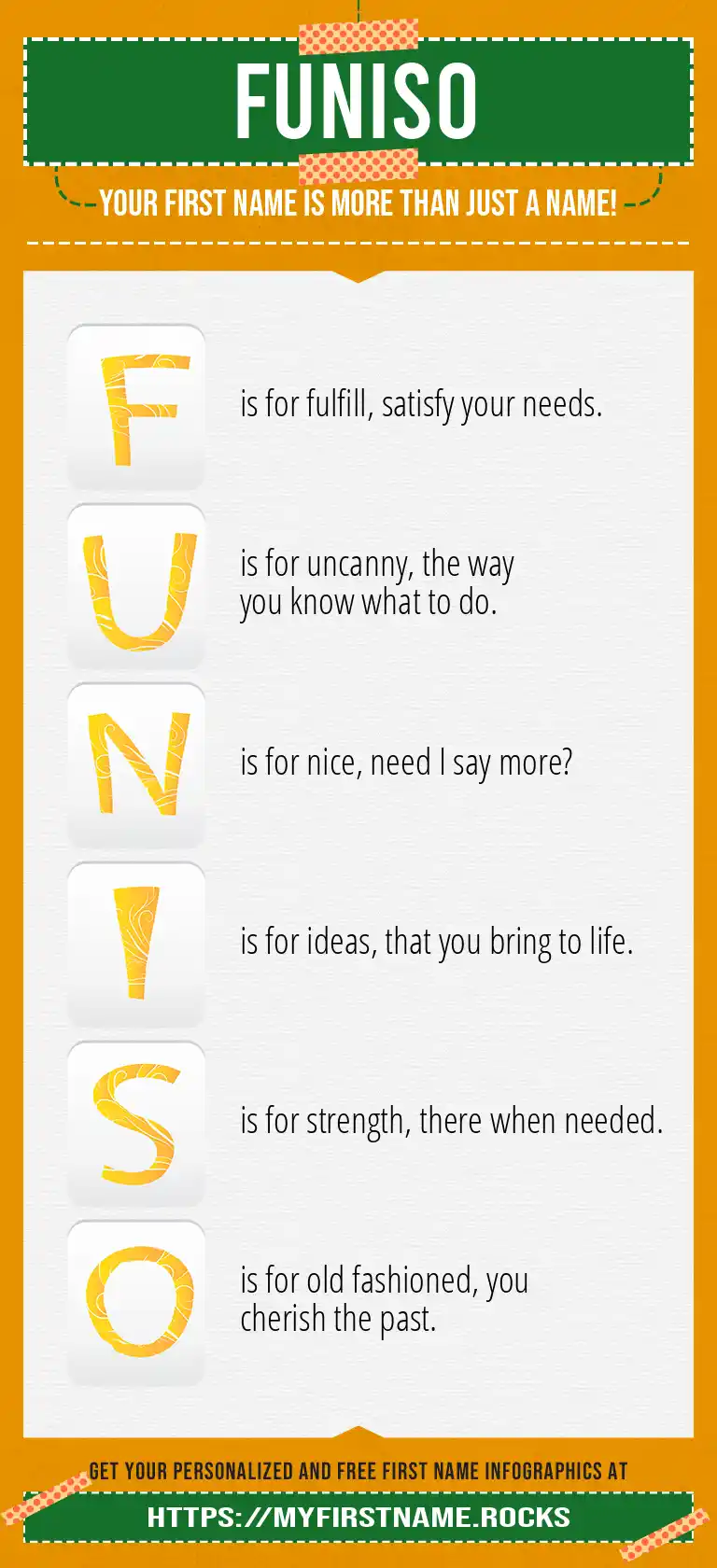 FUNISO

YOUR FIRST NAME IS MORE THAN JUST A NAME!

F is for fulfill, satisfy your needs.

U is for uncanny, the way you know what to do.

N is for nice, need I say more?

I is for ideas, that you bring to life.

S is for strength, there when needed.

O is for old fashioned, you cherish the past.

GET YOUR PERSONALIZED AND FREE FIRST NAME INFOGRAPHICS AT

HTTPS://MYFIRSTNAME.ROCKS