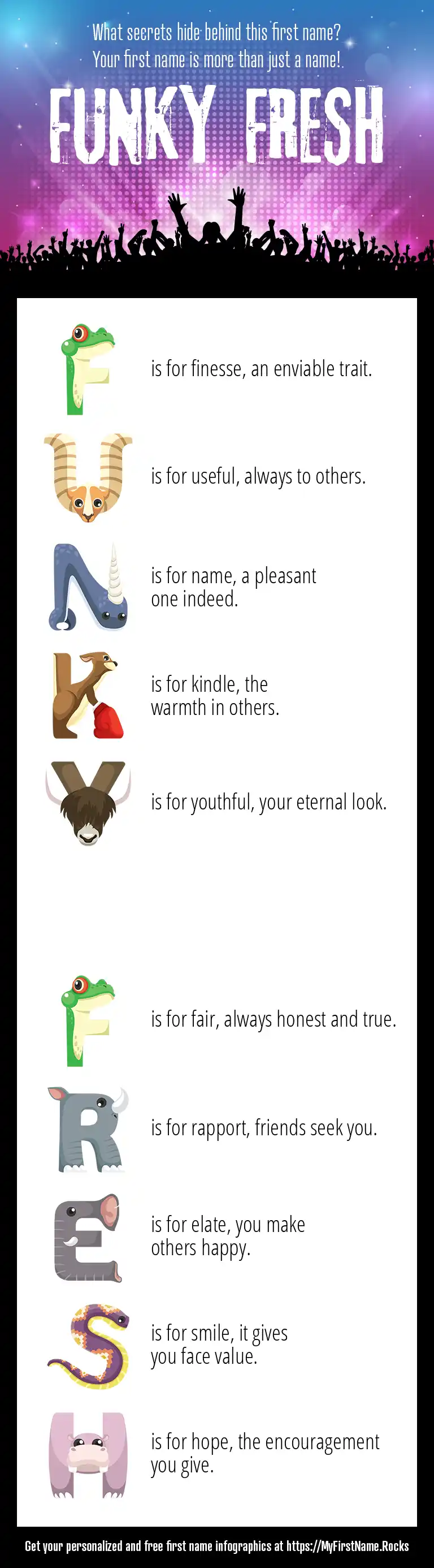 What secrets hide behind this first name?
Your first name is more than just a name!

FUNKY FRESH

F is for finesse, an enviable trait.

U is for useful, always to others.

N is for name, a pleasant one indeed.

K is for kindle, the warmth in others.

Y is for youthful, your eternal look.

F is for fair, always honest and true.

R is for rapport, friends seek you.

E is for elate, you make others happy.

S is for smile, it gives you face value.

H is for hope, the encouragement you give.

Get your personalized and free first name infographics at https://MyFirstName.Rocks