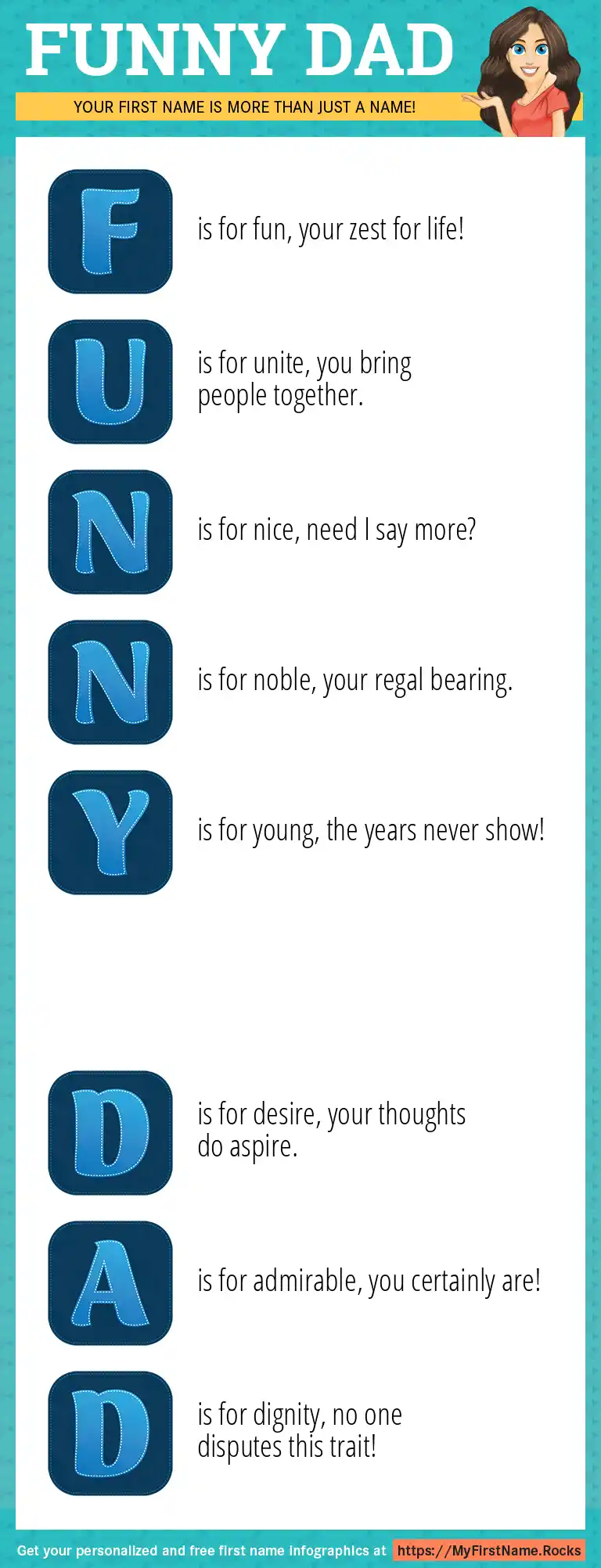 FUNNY DAD

YOUR FIRST NAME IS MORE THAN JUST A NAME!

F is for fun, your zest for life!

U is for unite, you bring people together.

N is for nice, need I say more?

N is for noble, your regal bearing.

Y is for young, the years never show!

D is for desire, your thoughts do aspire.

A is for admirable, you certainly are!

D is for dignity, no one disputes this trait!

Get your personalized and free first name infographics at https://MyFirstName.Rocks