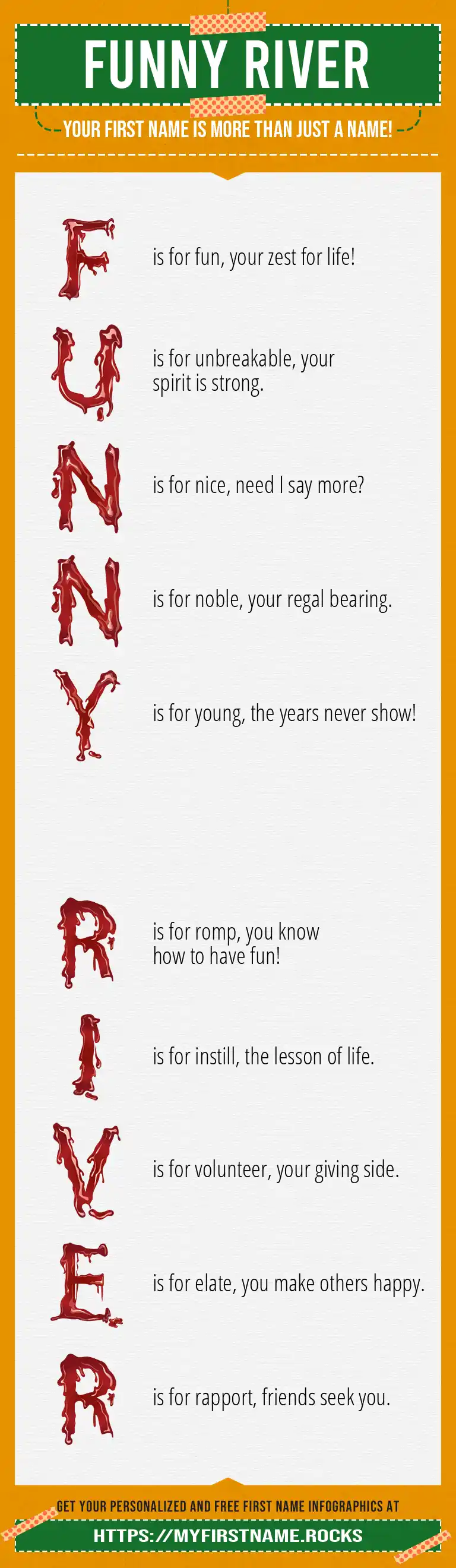 FUNNY RIVER

YOUR FIRST NAME IS MORE THAN JUST A NAME!

F is for fun, your zest for life!

U is for unbreakable, your spirit is strong.

N is for nice, need I say more?

N is for noble, your regal bearing.

Y is for young, the years never show!

R is for romp, you know how to have fun!

I is for instill, the lesson of life.

V is for volunteer, your giving side.

E is for elate, you make others happy.

R is for rapport, friends seek you.

GET YOUR PERSONALIZED AND FREE FIRST NAME INFOGRAPHICS AT

HTTPS://MYFIRSTNAME.ROCKS