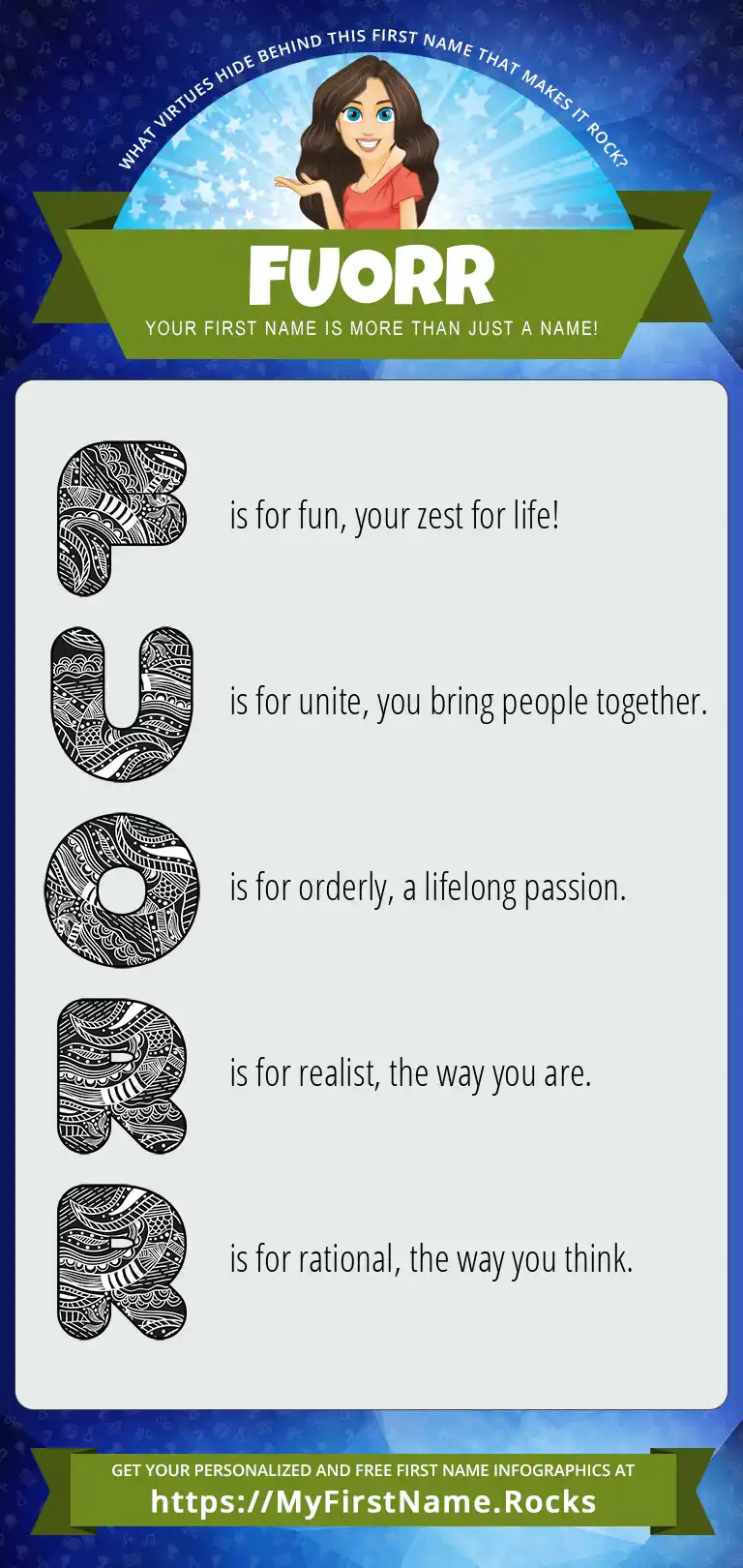 WHAT VIRTUES HIDE BEHIND THIS FIRST NAME THAT MAKES IT ROCK?

FUORR

YOUR FIRST NAME IS MORE THAN JUST A NAME!

F is for fun, your zest for life!

U is for unite, you bring people together.

O is for orderly, a lifelong passion.

R is for realist, the way you are.

R is for rational, the way you think.

GET YOUR PERSONALIZED AND FREE FIRST NAME INFOGRAPHICS AT
https://MyFirstName.Rocks