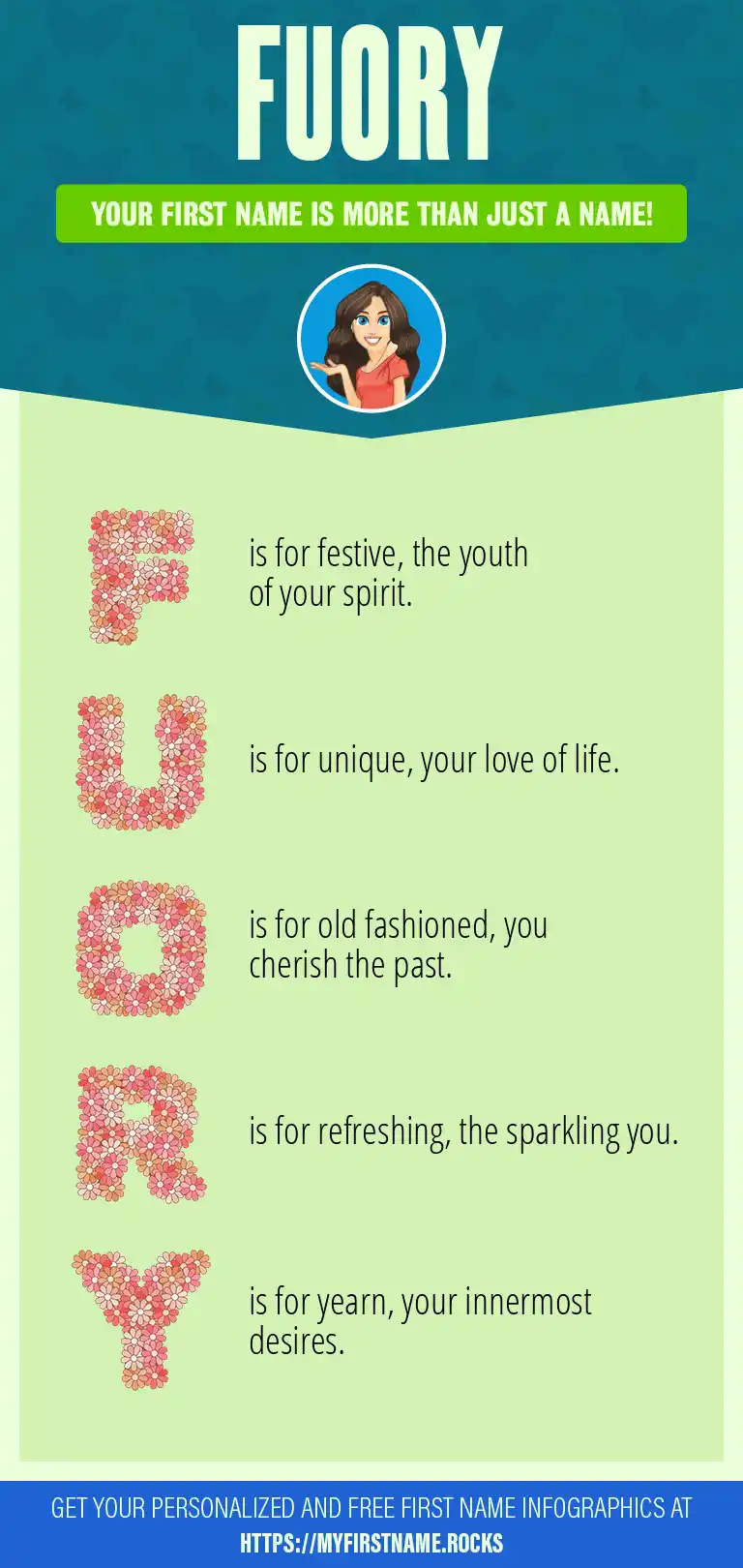 FUORY

YOUR FIRST NAME IS MORE THAN JUST A NAME!

F is for festive, the youth of your spirit.

U is for unique, your love of life.

O is for old fashioned, you cherish the past.

R is for refreshing, the sparkling you.

Y is for yearn, your innermost desires.

GET YOUR PERSONALIZED AND FREE FIRST NAME INFOGRAPHICS AT HTTPS://MYFIRSTNAME.ROCKS