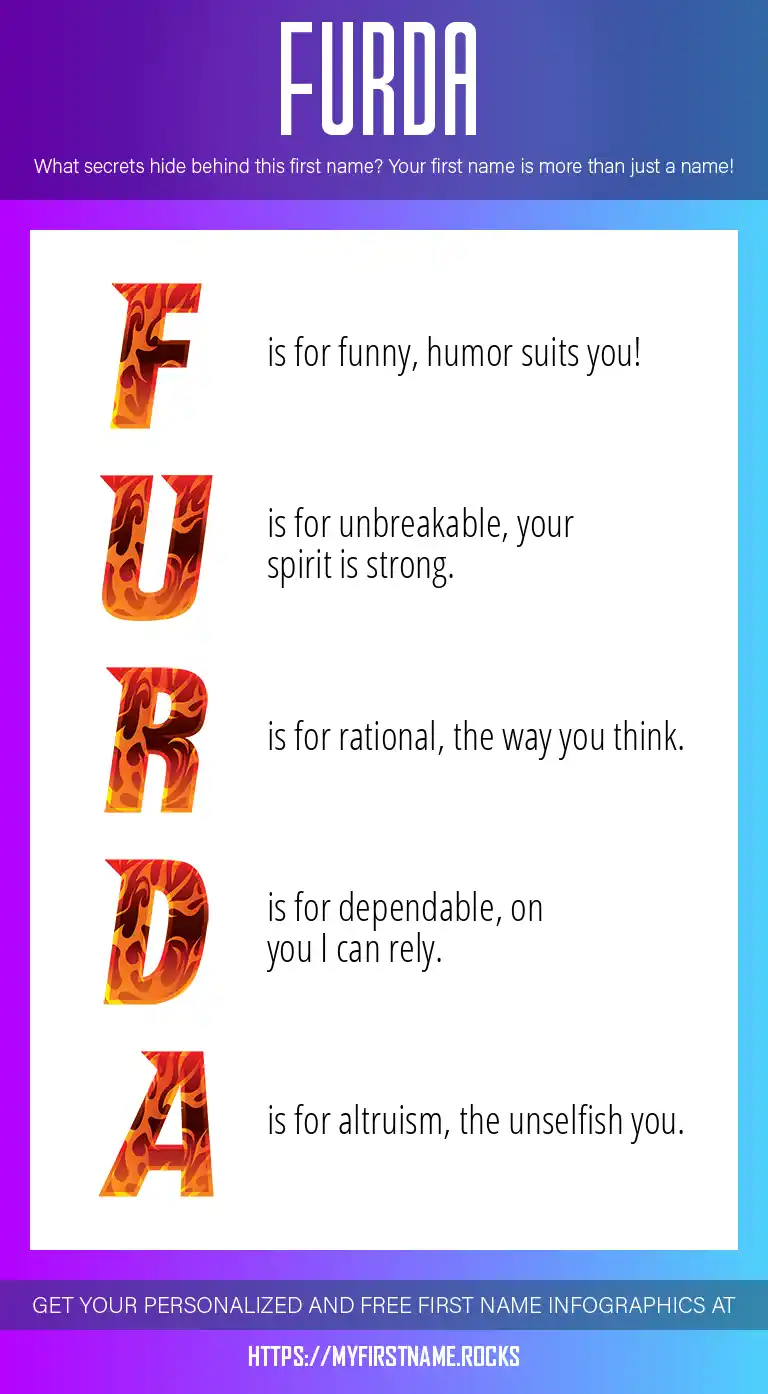 FURDA

What secrets hide behind this first name? Your first name is more than just a name!

F is for funny, humor suits you!

U is for unbreakable, your spirit is strong.

R is for rational, the way you think.

D is for dependable, on you I can rely.

A is for altruism, the unselfish you.

GET YOUR PERSONALIZED AND FREE FIRST NAME INFOGRAPHICS AT

HTTPS://MYFIRSTNAME.ROCKS