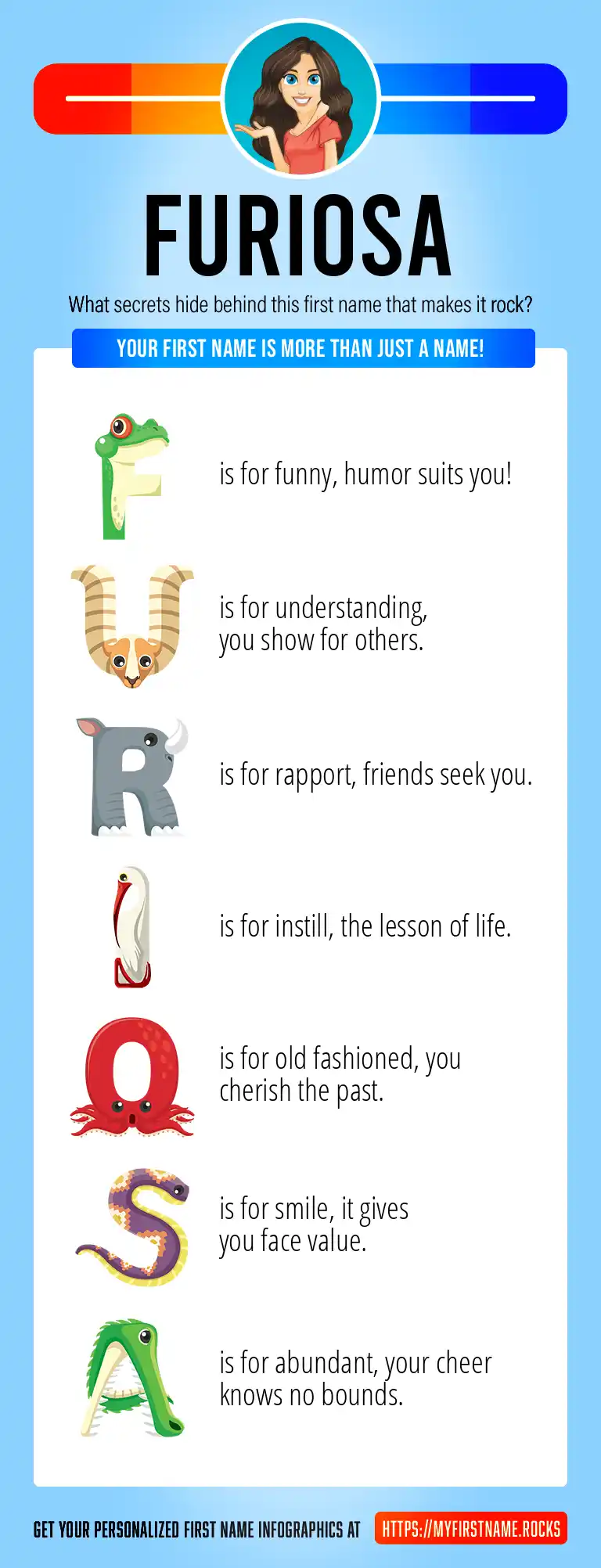 FURIOSA

What secrets hide behind this first name that makes it rock?

YOUR FIRST NAME IS MORE THAN JUST A NAME!

F is for funny, humor suits you!

U is for understanding, you show for others.

R is for rapport, friends seek you.

I is for instill, the lesson of life.

O is for old fashioned, you cherish the past.

S is for smile, it gives you face value.

A is for abundant, your cheer knows no bounds.

GET YOUR PERSONALIZED FIRST NAME INFOGRAPHICS AT HTTPS://MYFIRSTNAME.ROCKS