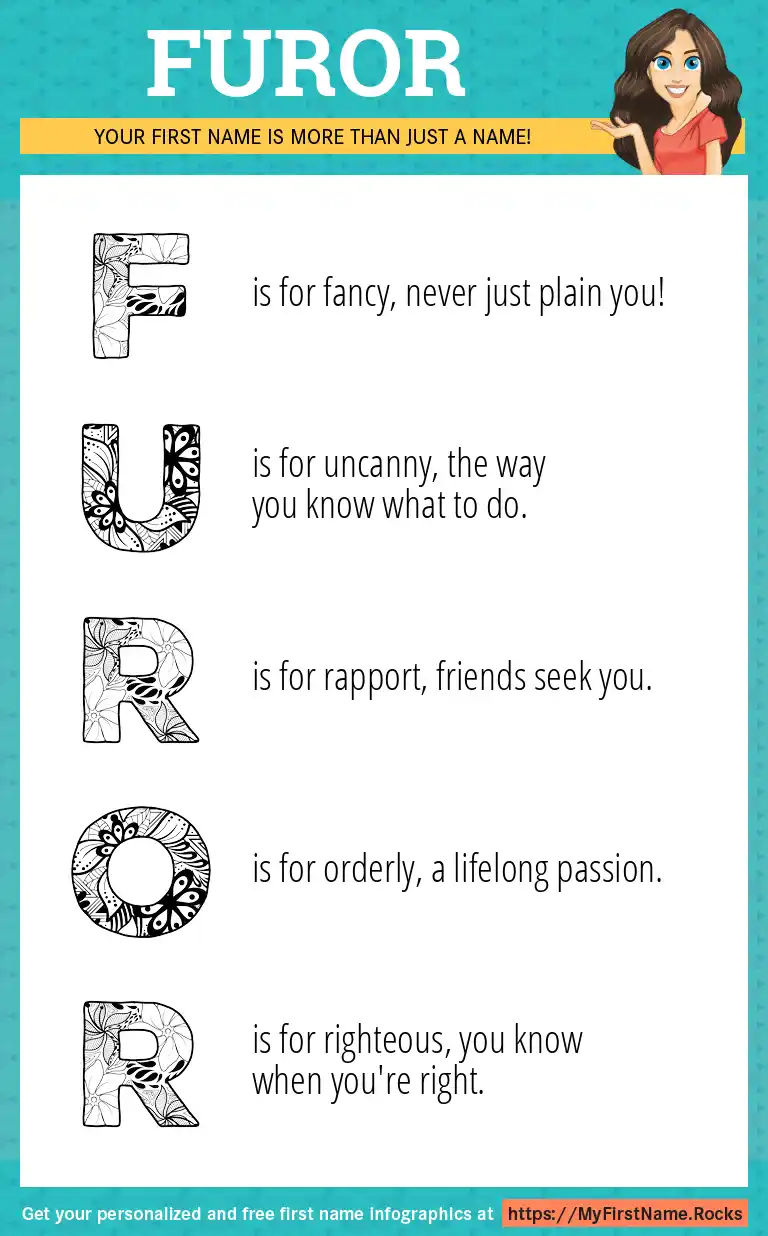 FUROR

YOUR FIRST NAME IS MORE THAN JUST A NAME!

F is for fancy, never just plain you!

U is for uncanny, the way you know what to do.

R is for rapport, friends seek you.

O is for orderly, a lifelong passion.

R is for righteous, you know when you're right.

Get your personalized and free first name infographics at https://MyFirstName.Rocks