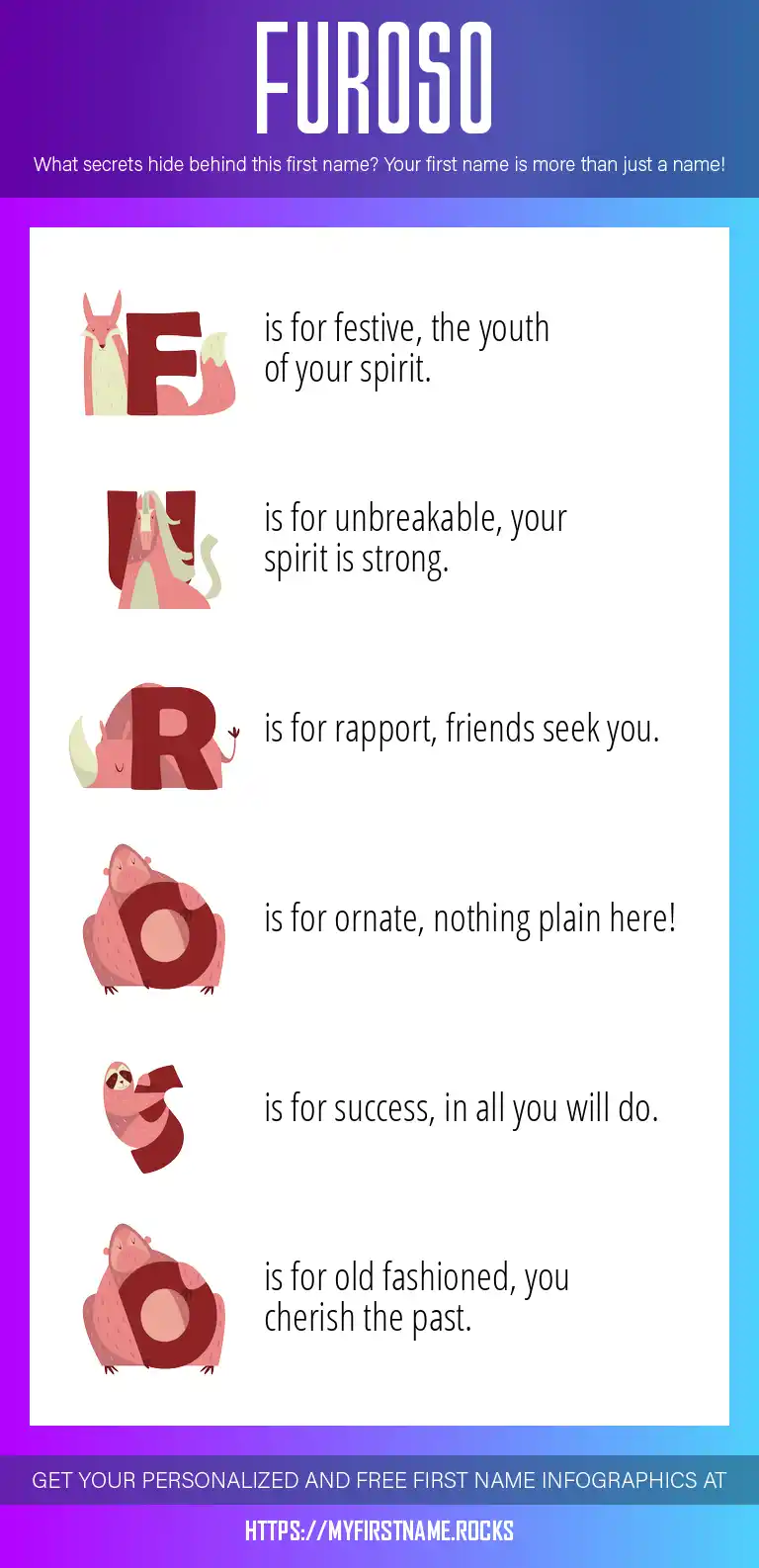 FUROSO

What secrets hide behind this first name? Your first name is more than just a name!

F is for festive, the youth of your spirit.

U is for unbreakable, your spirit is strong.

R is for rapport, friends seek you.

O is for ornate, nothing plain here!

S is for success, in all you will do.

O is for old fashioned, you cherish the past.

GET YOUR PERSONALIZED AND FREE FIRST NAME INFOGRAPHICS AT

HTTPS://MYFIRSTNAME.ROCKS