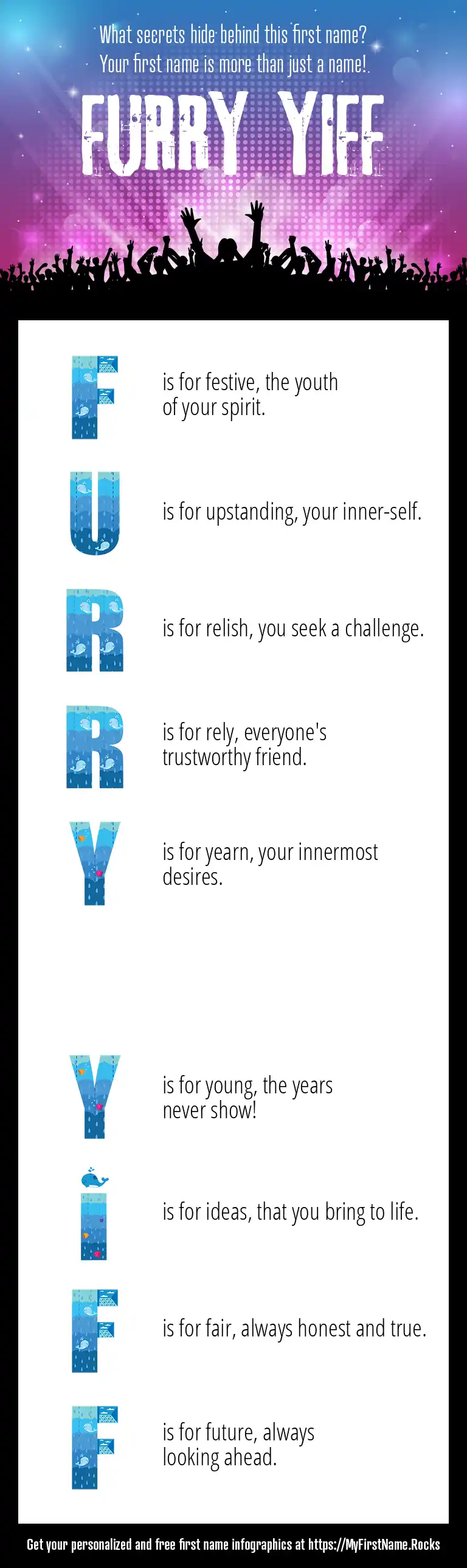 What secrets hide behind this first name?
Your first name is more than just a name!

FURRY YIFF

F is for festive, the youth of your spirit.

U is for upstanding, your inner-self.

R is for relish, you seek a challenge.

R is for rely, everyone's trustworthy friend.

Y is for yearn, your innermost desires.

Y is for young, the years never show!

I is for ideas, that you bring to life.

F is for fair, always honest and true.

F is for future, always looking ahead.

Get your personalized and free first name infographics at https://MyFirstName.Rocks