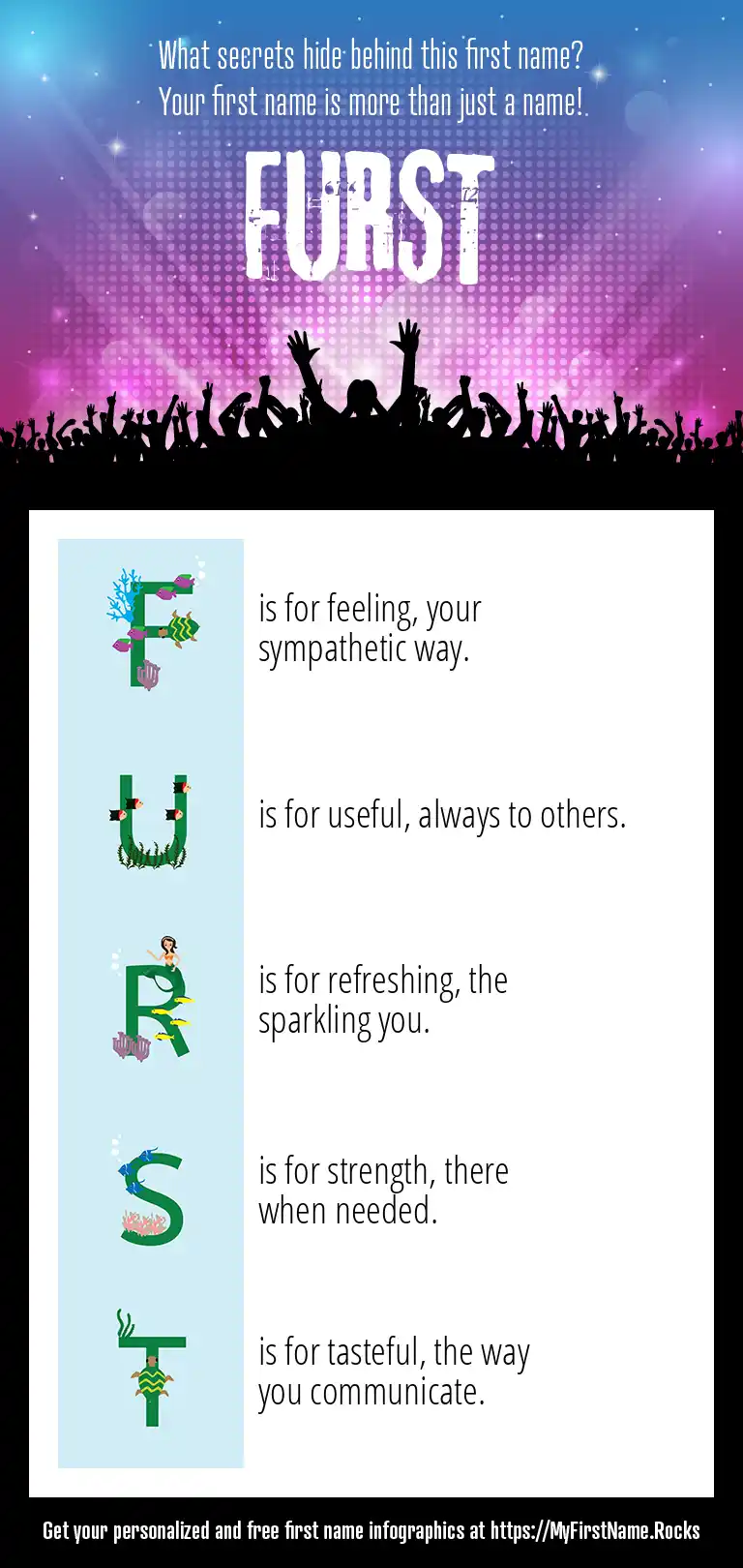 What secrets hide behind this first name?
Your first name is more than just a name!

FURST

F is for feeling, your sympathetic way.

U is for useful, always to others.

R is for refreshing, the sparkling you.

S is for strength, there when needed.

T is for tasteful, the way you communicate.

Get your personalized and free first name infographics at https://MyFirstName.Rocks