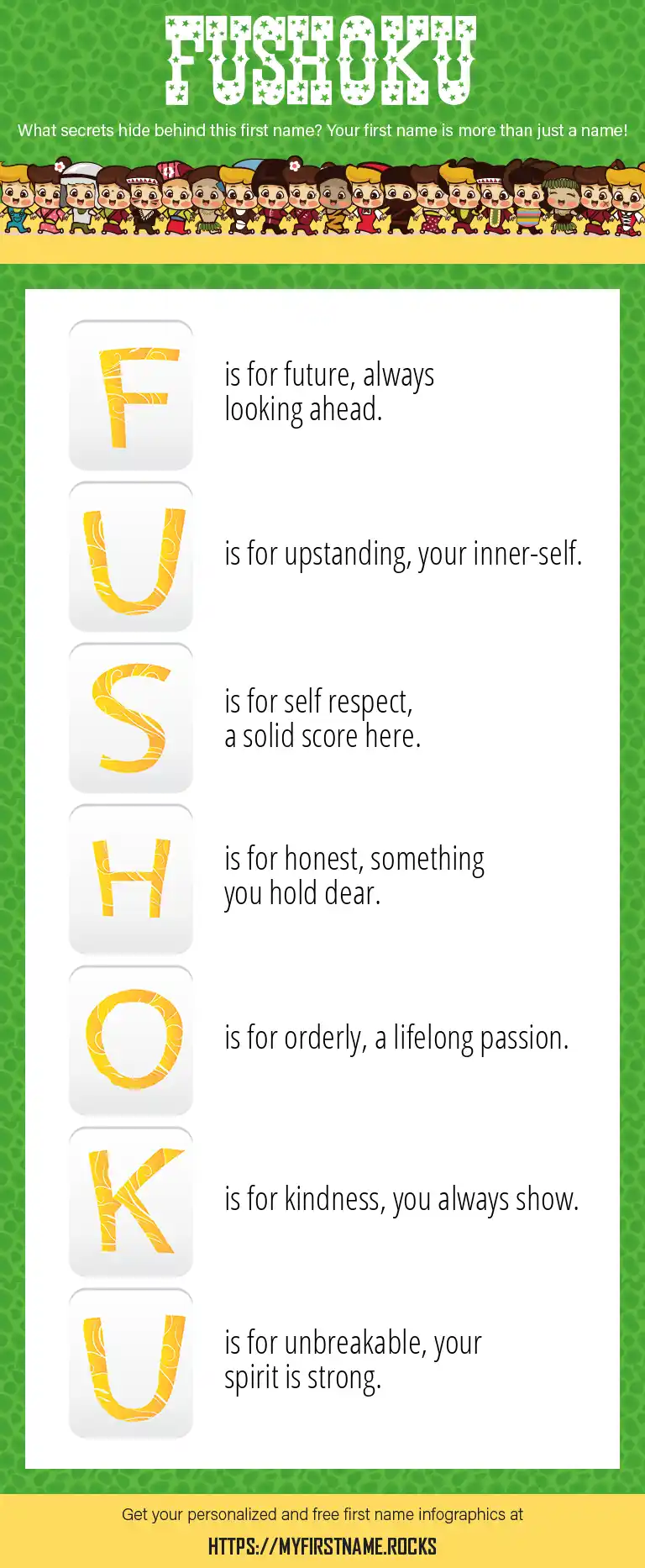 FUSHOKU

What secrets hide behind this first name? Your first name is more than just a name!

F is for future, always looking ahead.

U is for upstanding, your inner-self.

S is for self respect, a solid score here.

H is for honest, something you hold dear.

O is for orderly, a lifelong passion.

K is for kindness, you always show.

U is for unbreakable, your spirit is strong.

Get your personalized and free first name infographics at

HTTPS://MYFIRSTNAME.ROCKS