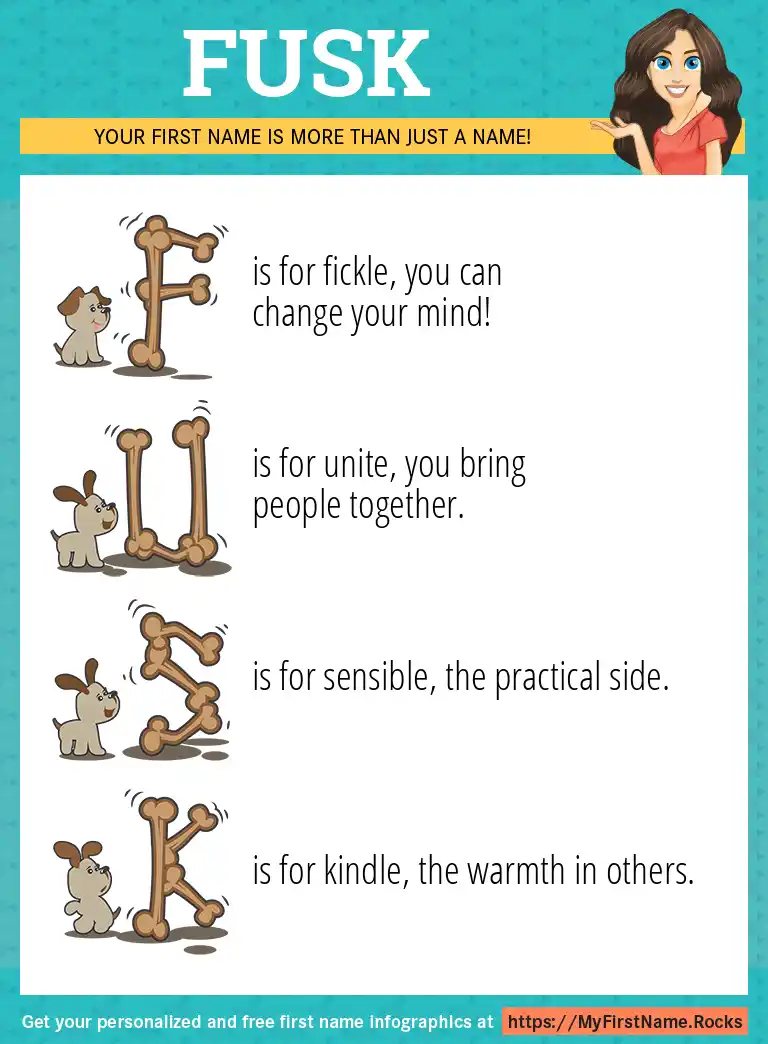 FUSK

YOUR FIRST NAME IS MORE THAN JUST A NAME!

F is for fickle, you can change your mind!

U is for unite, you bring people together.

S is for sensible, the practical side.

K is for kindle, the warmth in others.

Get your personalized and free first name infographics at https://MyFirstName.Rocks