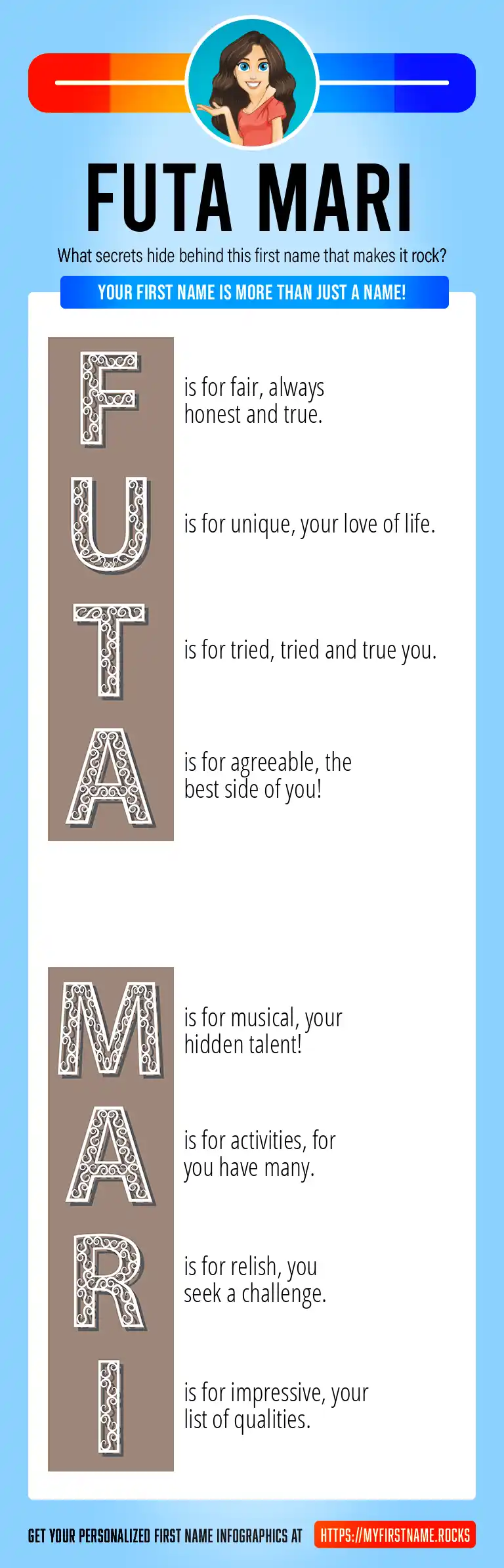 FUTA MARI

What secrets hide behind this first name that makes it rock?

YOUR FIRST NAME IS MORE THAN JUST A NAME!

F is for fair, always honest and true.

U is for unique, your love of life.

T is for tried, tried and true you.

A is for agreeable, the best side of you!

M is for musical, your hidden talent!

A is for activities, for you have many.

R is for relish, you seek a challenge.

I is for impressive, your list of qualities.

GET YOUR PERSONALIZED FIRST NAME INFOGRAPHICS AT HTTPS://MYFIRSTNAME.ROCKS