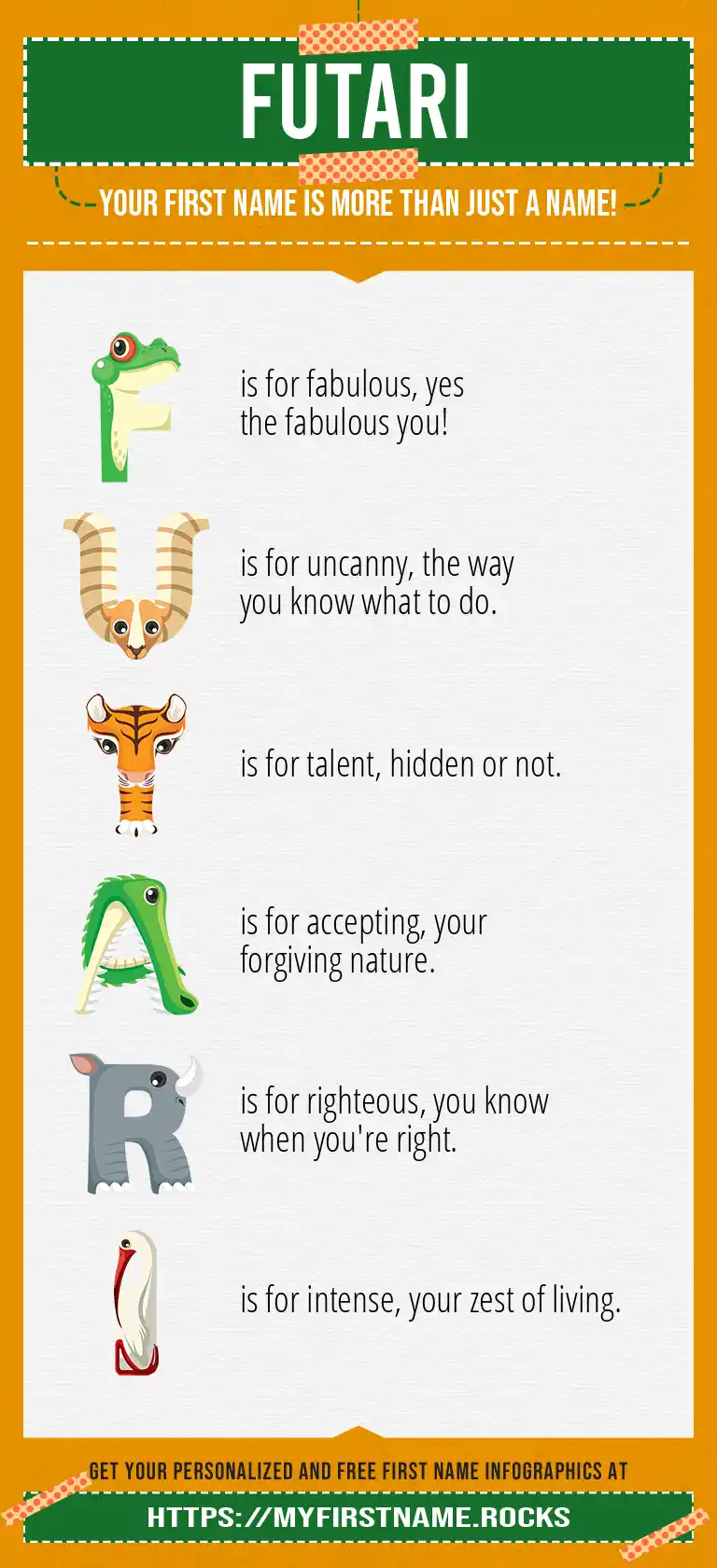 FUTARI

YOUR FIRST NAME IS MORE THAN JUST A NAME!

F is for fabulous, yes the fabulous you!

U is for uncanny, the way you know what to do.

T is for talent, hidden or not.

A is for accepting, your forgiving nature.

R is for righteous, you know when you're right.

I is for intense, your zest of living.

GET YOUR PERSONALIZED AND FREE FIRST NAME INFOGRAPHICS AT

HTTPS://MYFIRSTNAME.ROCKS