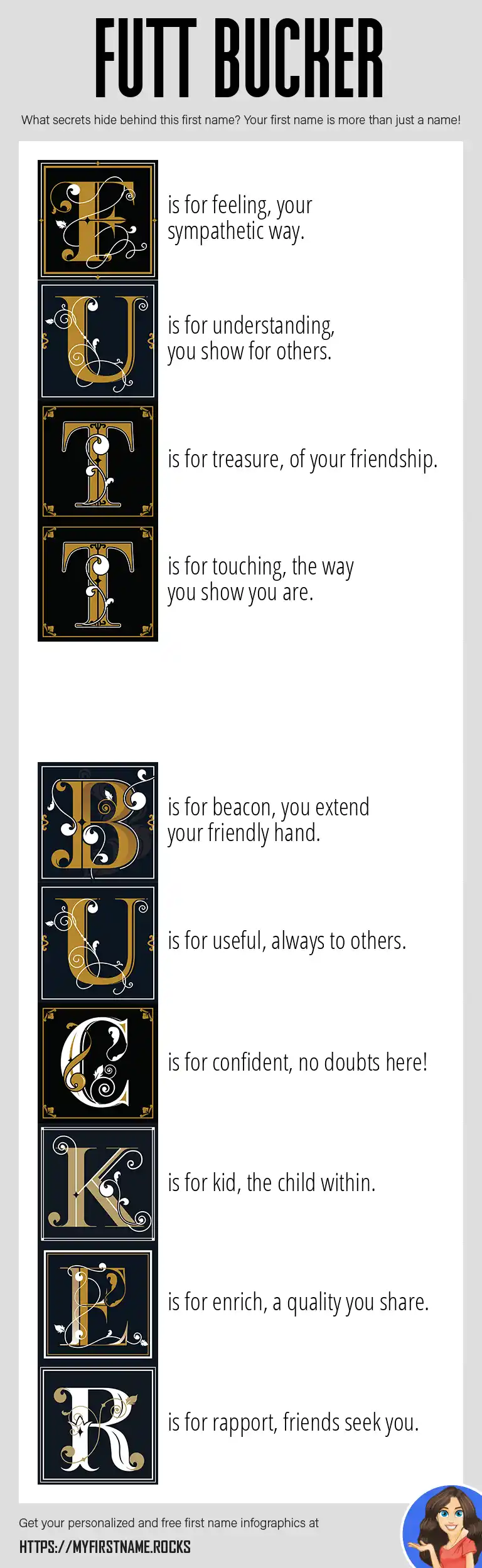 FUTT BUCKER

What secrets hide behind this first name? Your first name is more than just a name!

F is for feeling, your sympathetic way.

U is for understanding, you show for others.

T is for treasure, of your friendship.

T is for touching, the way you show you are.

B is for beacon, you extend your friendly hand.

U is for useful, always to others.

C is for confident, no doubts here!

K is for kid, the child within.

E is for enrich, a quality you share.

R is for rapport, friends seek you.

Get your personalized and free first name infographics at

HTTPS://MYFIRSTNAME.ROCKS