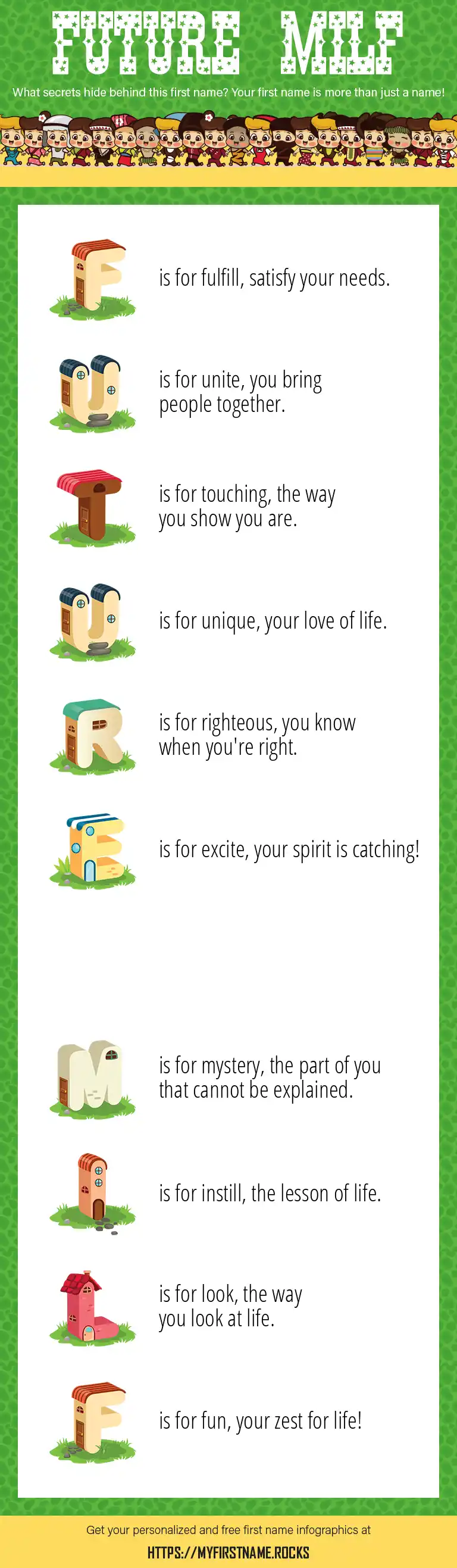 FUTURE MILF

What secrets hide behind this first name? Your first name is more than just a name!

F is for fulfill, satisfy your needs.

U is for unite, you bring people together.

T is for touching, the way you show you are.

U is for unique, your love of life.

R is for righteous, you know when you're right.

E is for excite, your spirit is catching!

M is for mystery, the part of you that cannot be explained.

I is for instill, the lesson of life.

L is for look, the way you look at life.

F is for fun, your zest for life!

Get your personalized and free first name infographics at

HTTPS://MYFIRSTNAME.ROCKS