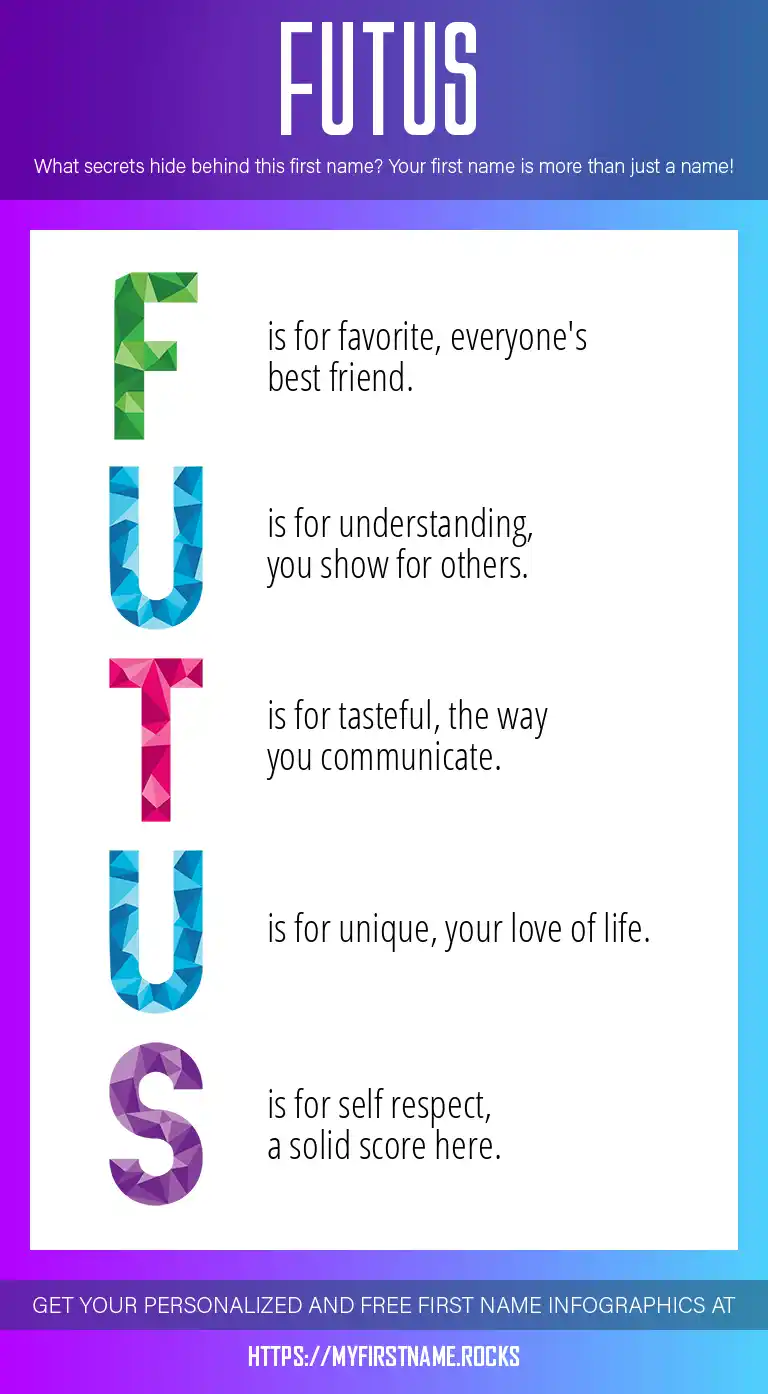 FUTUS

What secrets hide behind this first name? Your first name is more than just a name!

F is for favorite, everyone's best friend.

U is for understanding, you show for others.

T is for tasteful, the way you communicate.

U is for unique, your love of life.

S is for self respect, a solid score here.

GET YOUR PERSONALIZED AND FREE FIRST NAME INFOGRAPHICS AT

HTTPS://MYFIRSTNAME.ROCKS