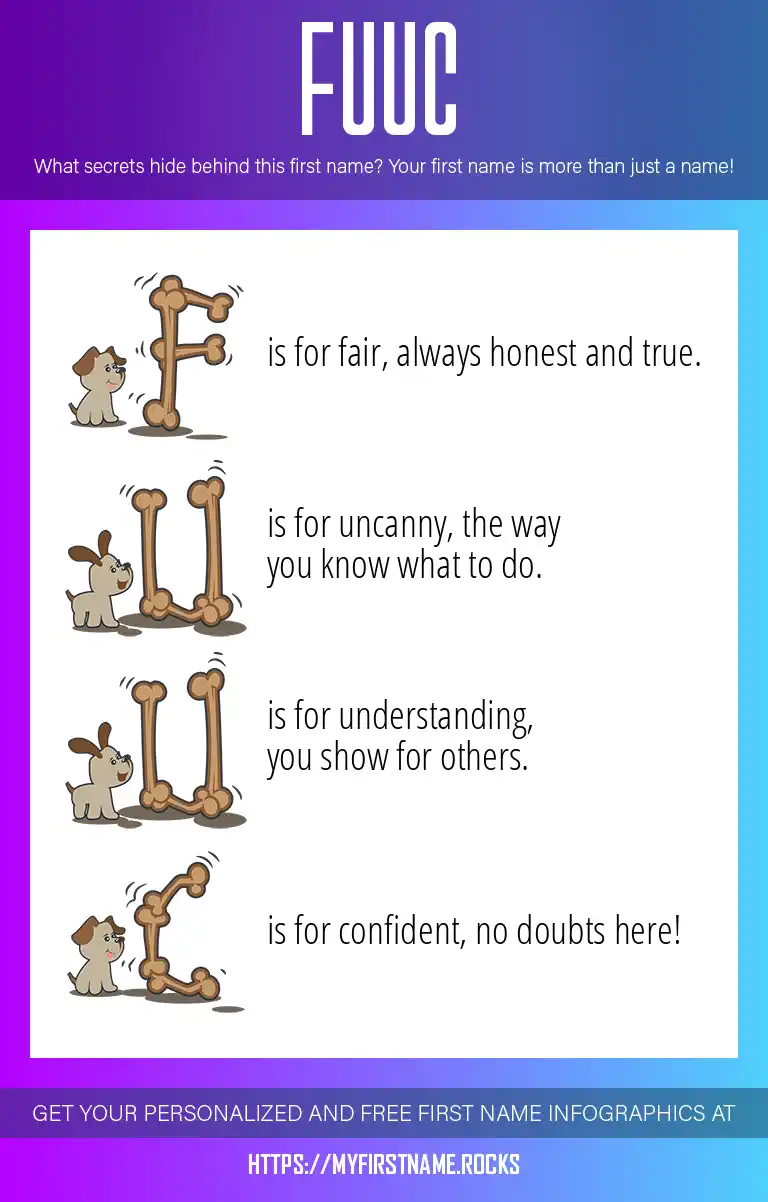 FUUC

What secrets hide behind this first name? Your first name is more than just a name!

F is for fair, always honest and true.

U is for uncanny, the way you know what to do.

U is for understanding, you show for others.

C is for confident, no doubts here!

GET YOUR PERSONALIZED AND FREE FIRST NAME INFOGRAPHICS AT

HTTPS://MYFIRSTNAME.ROCKS