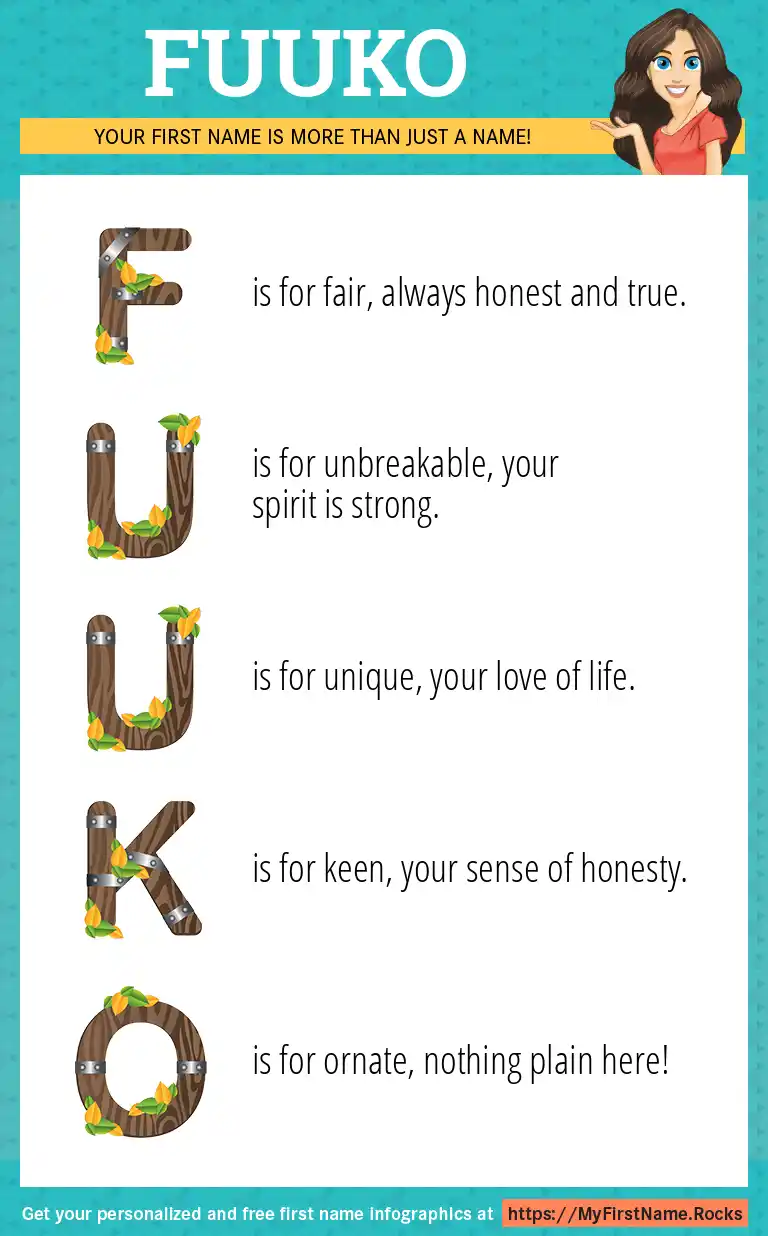 FUUKO

YOUR FIRST NAME IS MORE THAN JUST A NAME!

F is for fair, always honest and true.

U is for unbreakable, your spirit is strong.

U is for unique, your love of life.

K is for keen, your sense of honesty.

O is for ornate, nothing plain here!

Get your personalized and free first name infographics at https://MyFirstName.Rocks