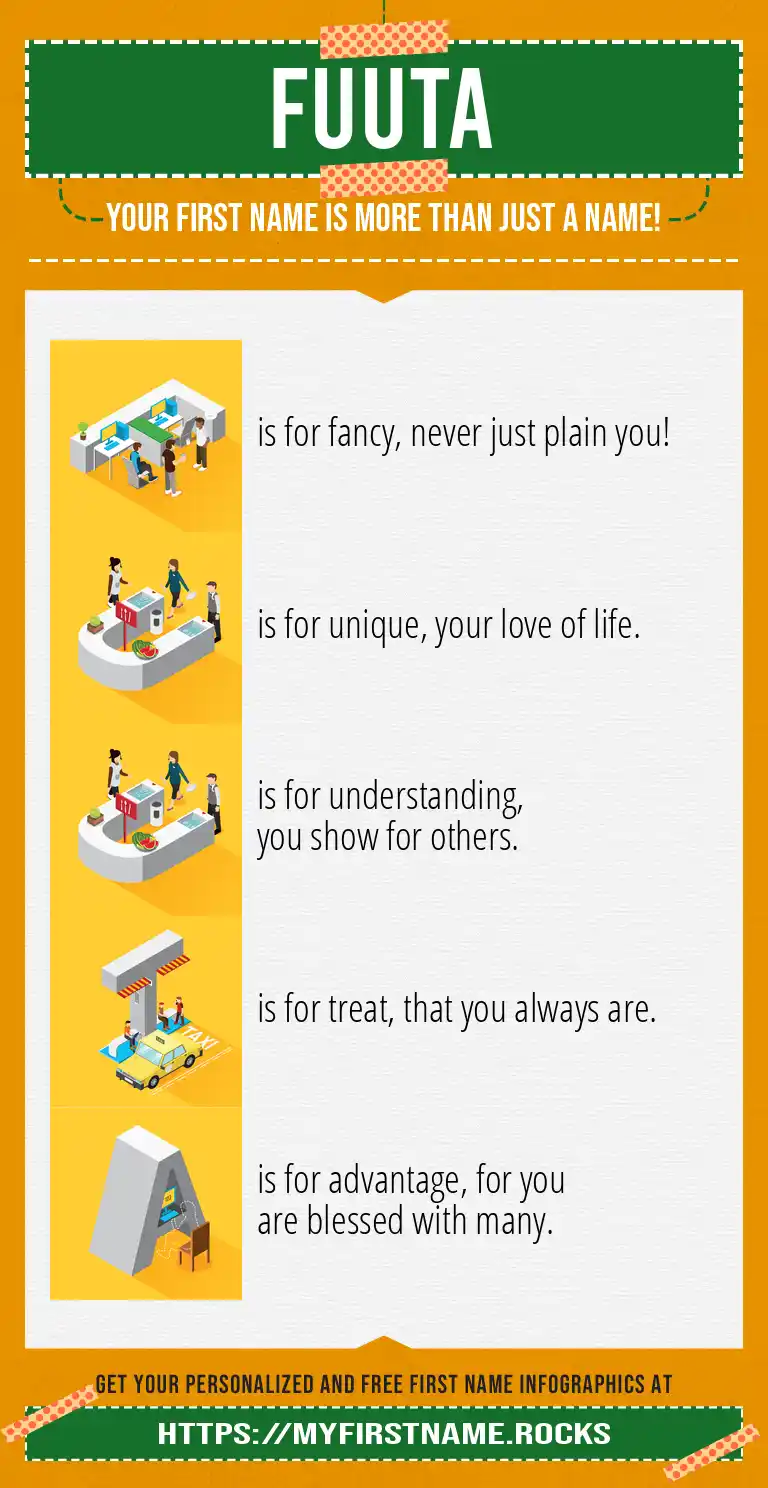 FUUTA

YOUR FIRST NAME IS MORE THAN JUST A NAME!

is for fancy, never just plain you!

is for unique, your love of life.

is for understanding, you show for others.

TAXI

is for treat, that you always are.

is for advantage, for you are blessed with many.

GET YOUR PERSONALIZED AND FREE FIRST NAME INFOGRAPHICS AT

HTTPS://MYFIRSTNAME.ROCKS